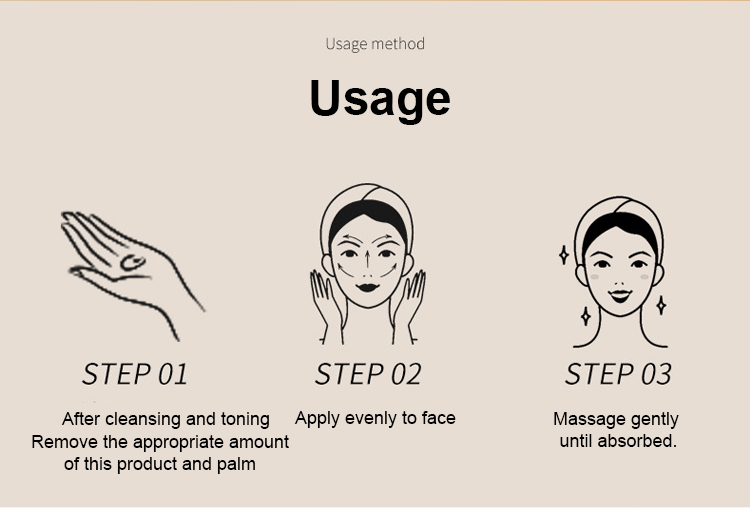 Usage method

Usage

STEP 01

After cleansing and toning
Remove the appropriate amount
of this product and palm

STEP 02

Apply evenly to face

STEP 03

Massage gently
until absorbed.