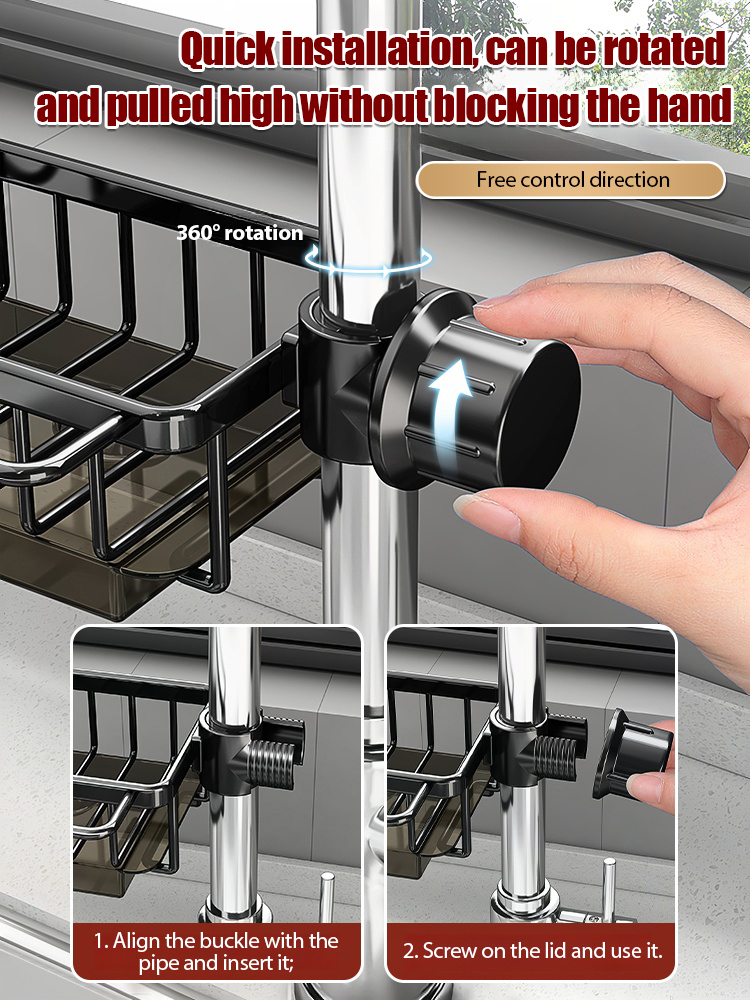 Quick installation, can be rotated and pulled high without blocking the hand

Free control direction

360° rotation

1. Align the buckle with the pipe and insert it;

2. Screw on the lid and use it.