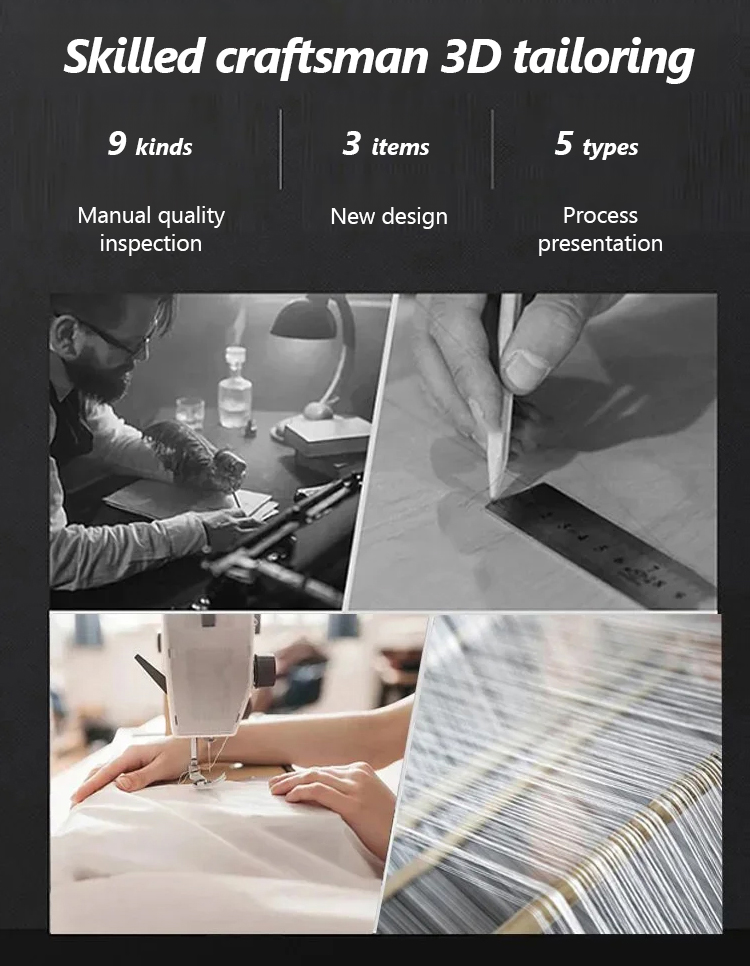 Skilled craftsman 3D tailoring

9 kinds

Manual quality inspection

3 items

New design

5 types

Process presentation