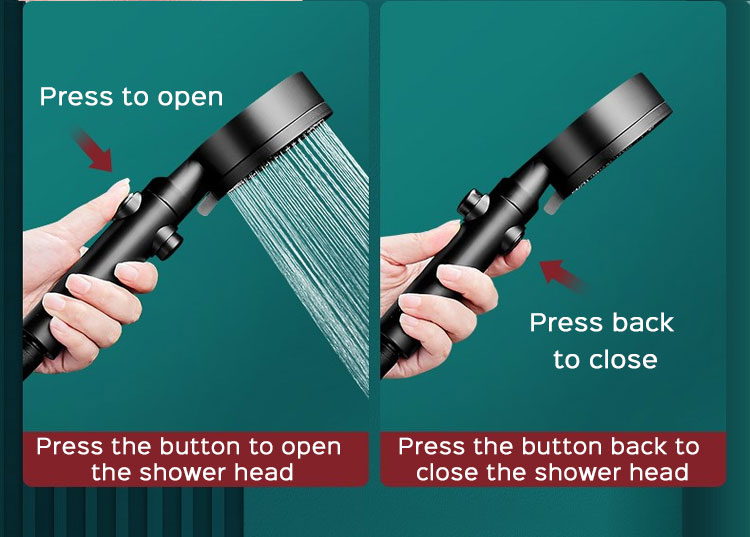 Press to open

Press the button to open the shower head

Press back to close

Press the button back to close the shower head