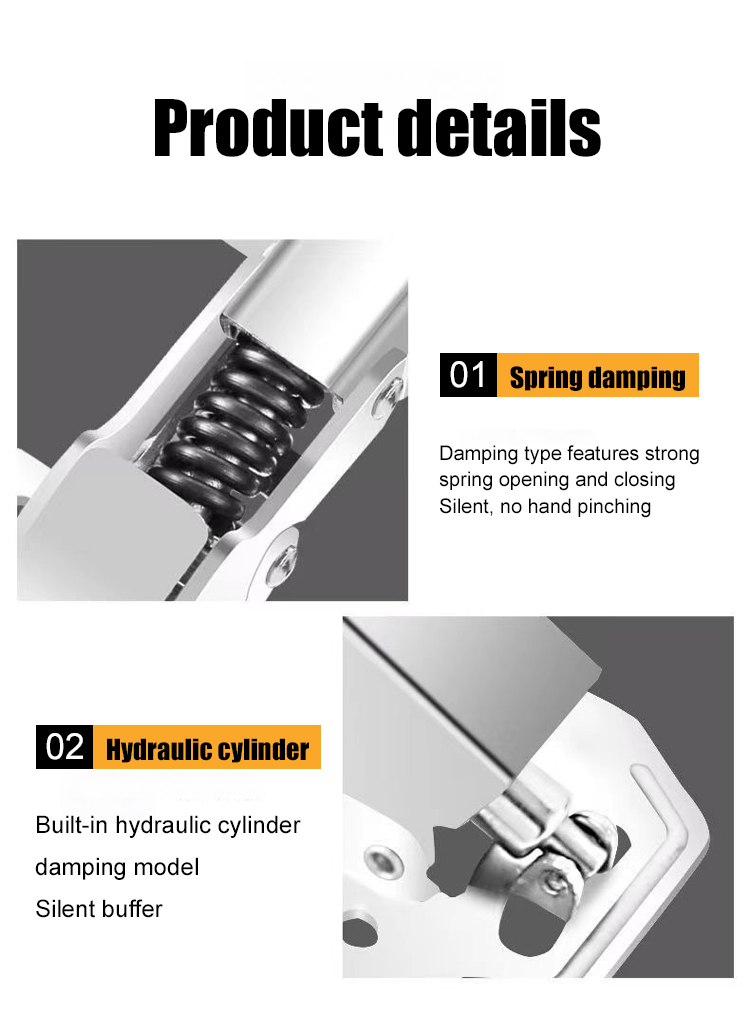 Product details

01 Spring damping

Damping type features strong spring opening and closing Silent, no hand pinching

02 Hydraulic cylinder

Built-in hydraulic cylinder

damping model

Silent buffer