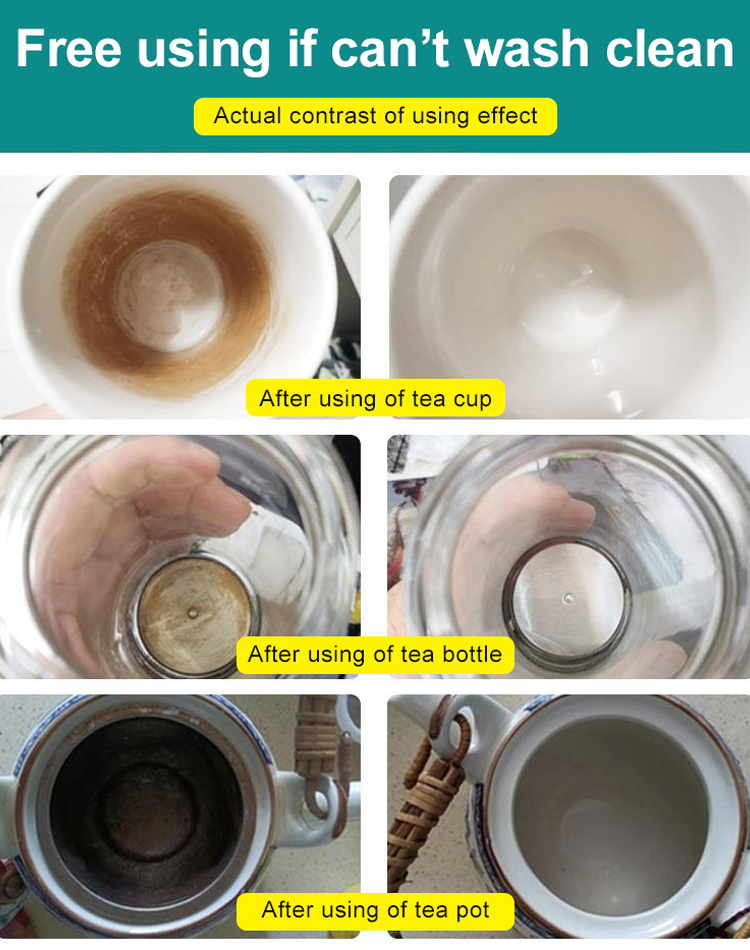 Free using if can’t wash clean

Actual contrast of using effect

After using of tea cup

After using of tea bottle

After using of tea pot