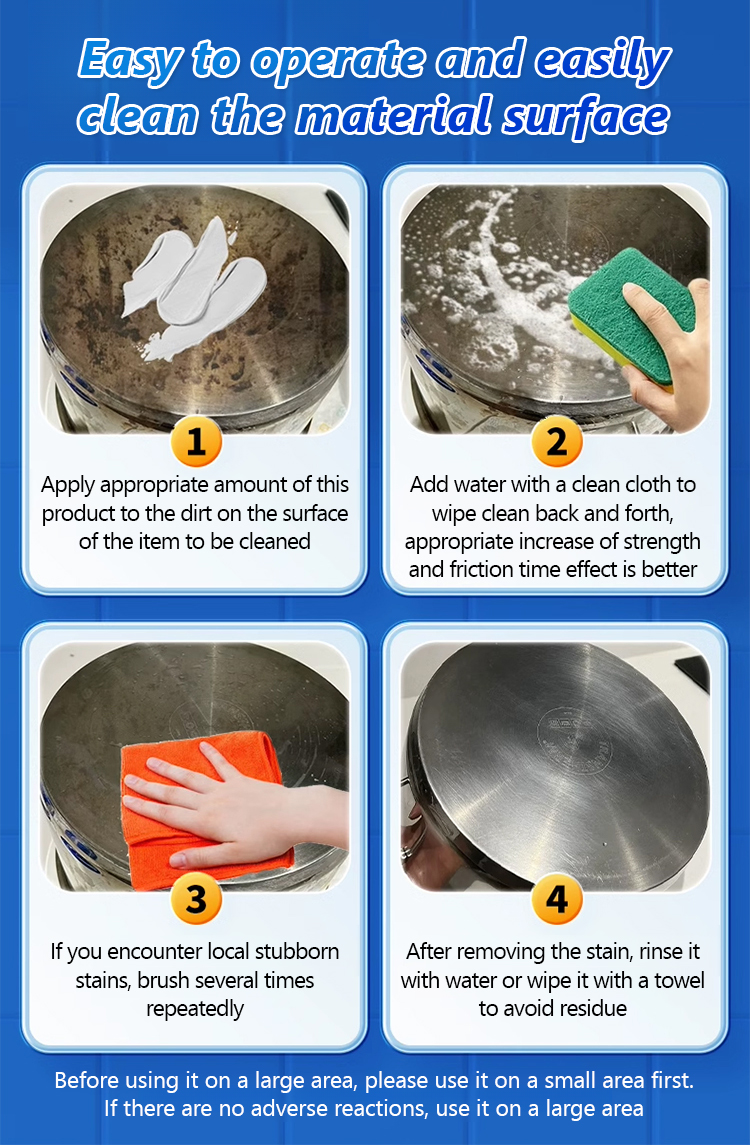 Easy to operate and easily clean the material surface

1
Apply appropriate amount of this product to the dirt on the surface of the item to be cleaned

2
Add water with a clean cloth to wipe clean back and forth, appropriate increase of strength and friction time effect is better

3
If you encounter local stubborn stains, brush several times repeatedly

4
After removing the stain, rinse it with water or wipe it with a towel to avoid residue

Before using it on a large area, please use it on a small area first. If there are no adverse reactions, use it on a large area