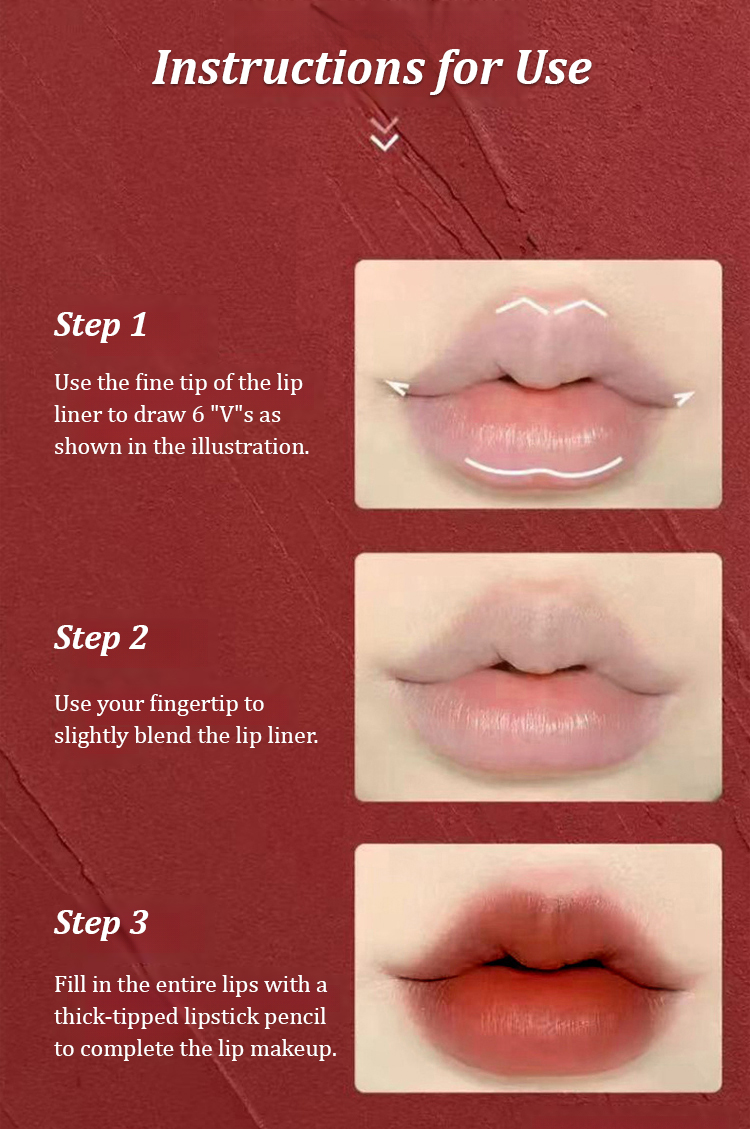 Instructions for Use

Step 1

Use the fine tip of the lip liner to draw 6 "V"s as shown in the illustration.

Step 2

Use your fingertip to slightly blend the lip liner.

Step 3

Fill in the entire lips with a thick-tipped lipstick pencil to complete the lip makeup.