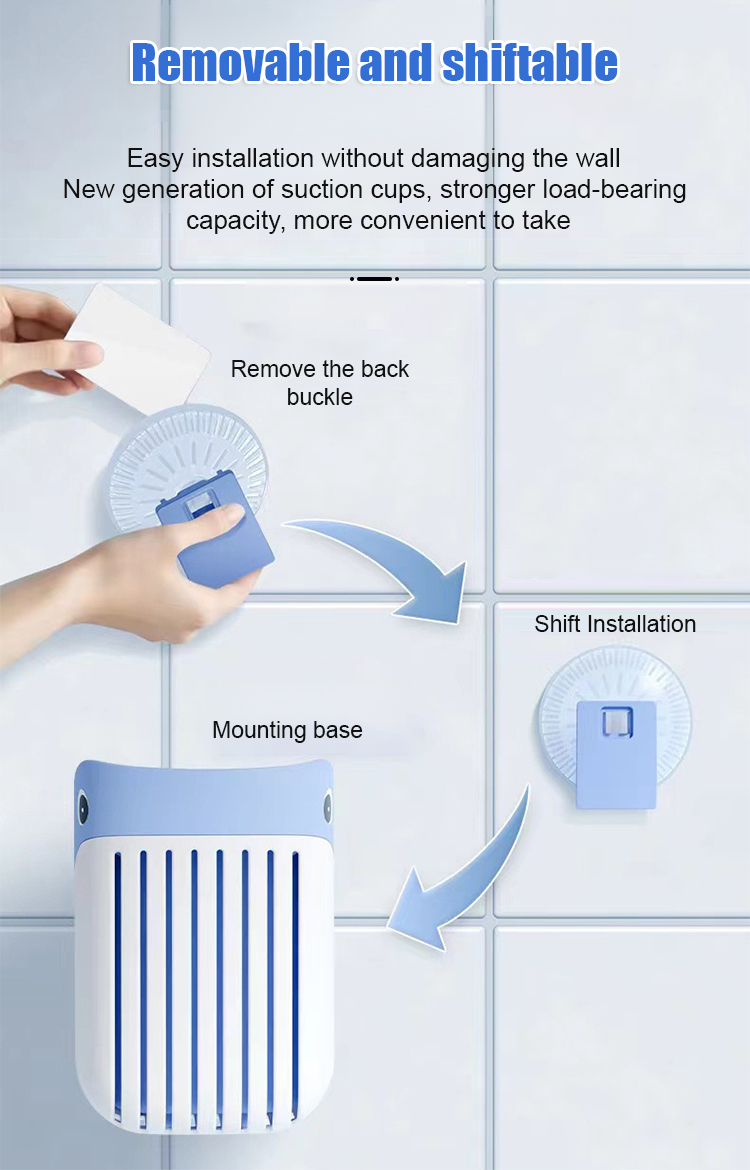 Removable and shiftable

Easy installation without damaging the wall
New generation of suction cups, stronger load-bearing capacity, more convenient to take

Remove the back buckle

Shift Installation

Mounting base