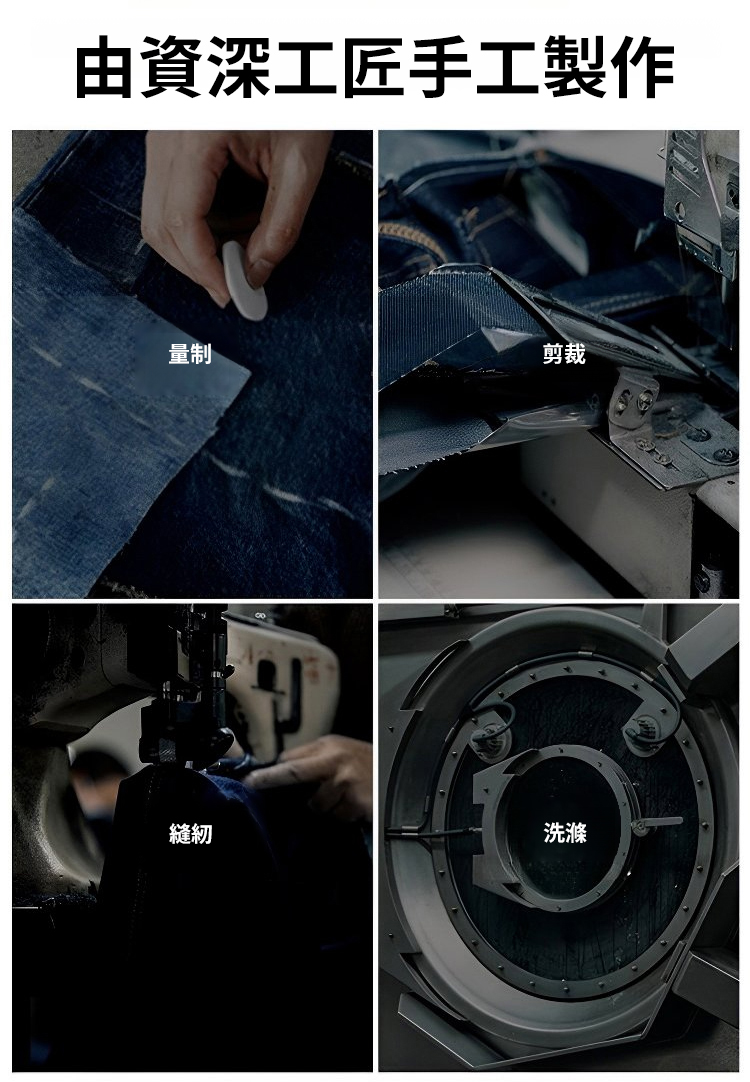 由資深工匠手工製作

量制

剪裁

縫紉

洗滌