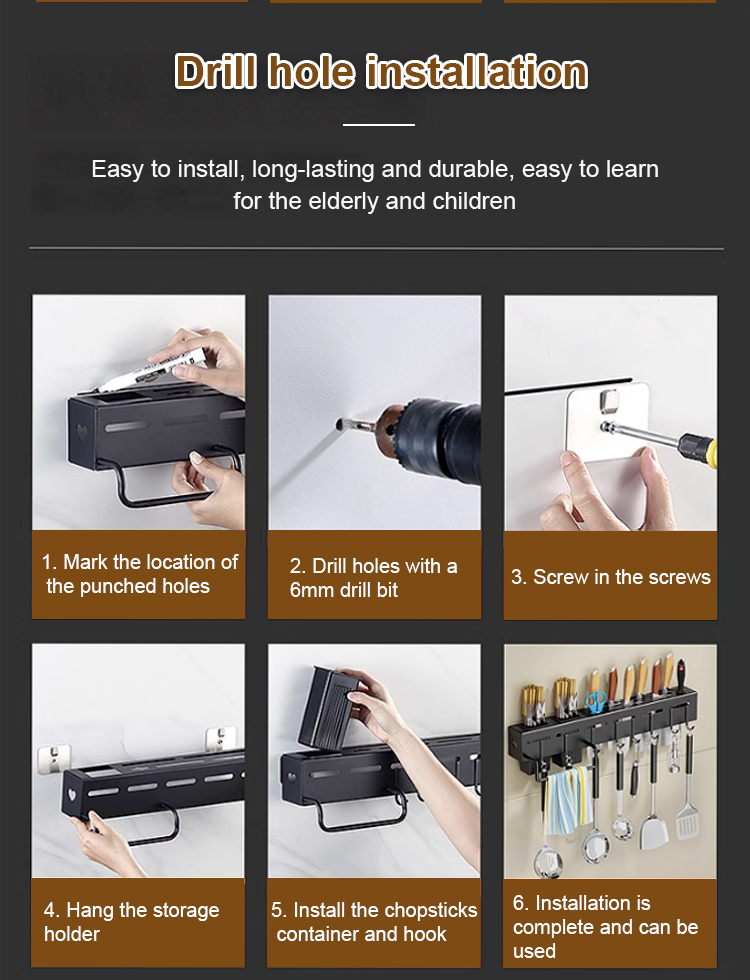 Drill hole installation

Easy to install, long-lasting and durable, easy to learn for the elderly and children

1. Mark the location of the punched holes

2. Drill holes with a 6mm drill bit

3. Screw in the screws

4. Hang the storage holder

5. Install the chopsticks container and hook

6. Installation is complete and can be used