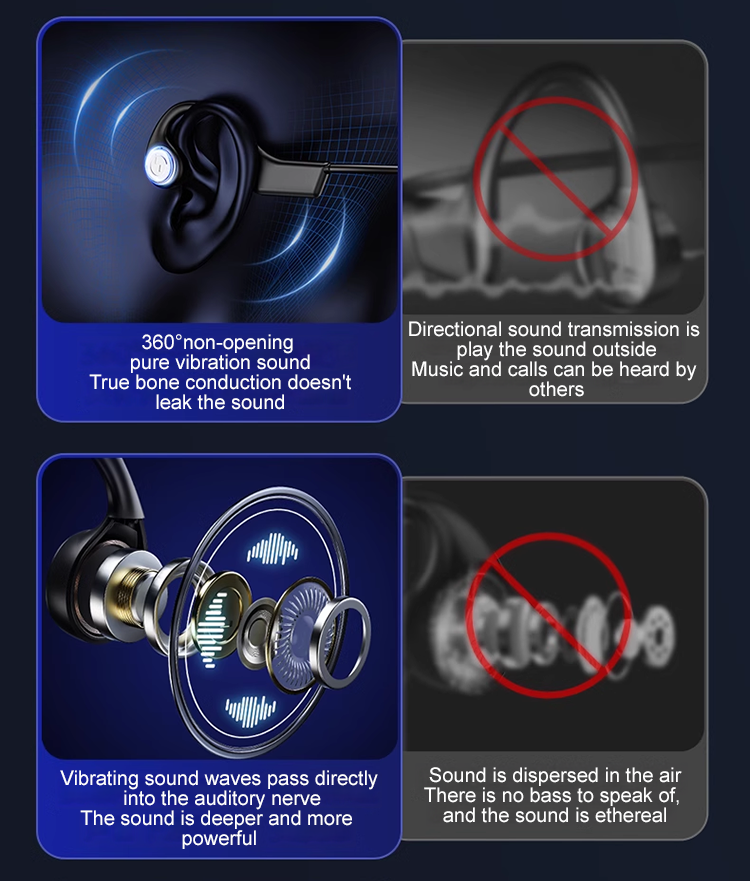 360°non-opening
pure vibration sound
True bone conduction doesn't leak the sound

Directional sound transmission is play the sound outside
Music and calls can be heard by others

Vibrating sound waves pass directly into the auditory nerve
The sound is deeper and more powerful

Sound is dispersed in the air
There is no bass to speak of, and the sound is ethereal