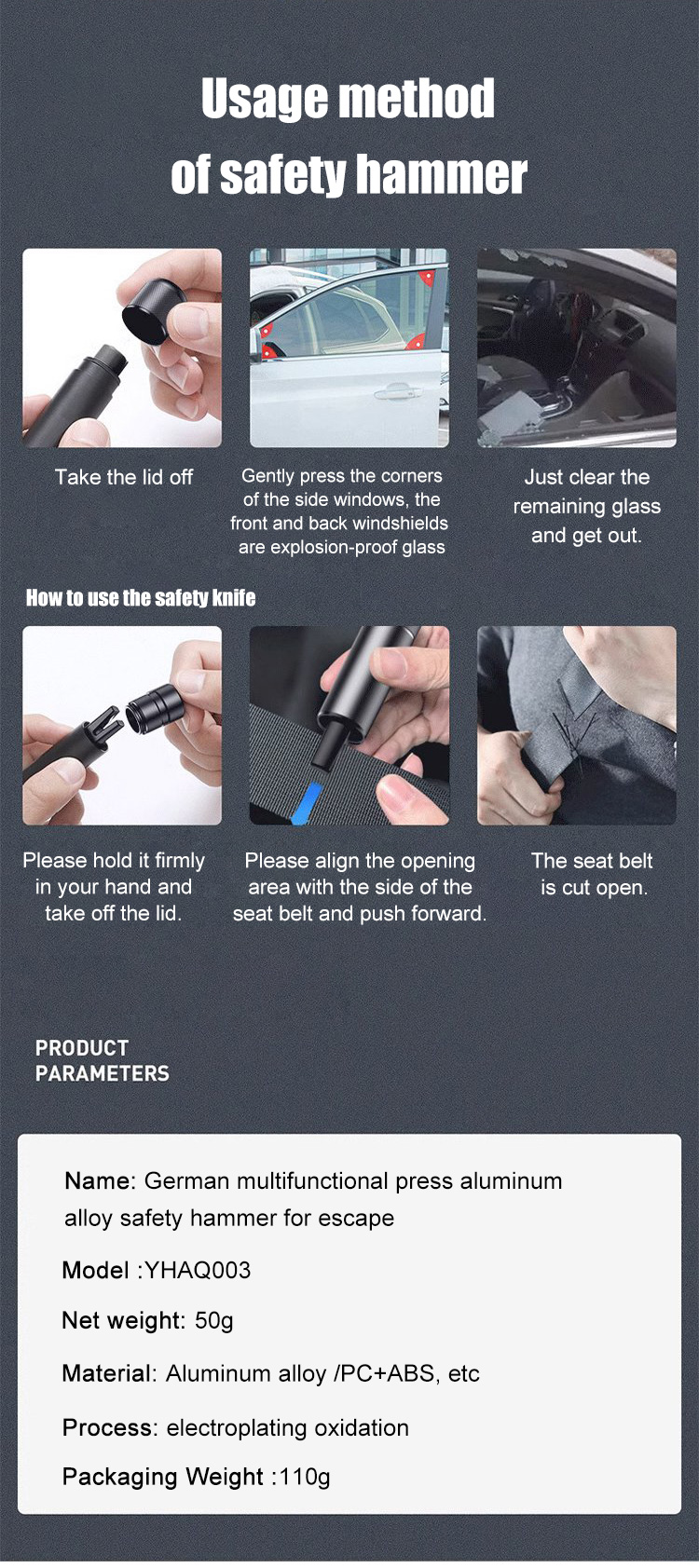 Usage method of safety hammer

Take the lid off

Gently press the corners of the side windows, the front and back windshields are explosion-proof glass

Just clear the remaining glass and get out.

How to use the safety knife

Please hold it firmly in your hand and take off the lid.

Please align the opening area with the side of the seat belt and push forward.

The seat belt is cut open.

PRODUCT PARAMETERS

Name: German multifunctional press aluminum alloy safety hammer for escape

Model :YHAQ003

Net weight: 50g

Material: Aluminum alloy /PC+ABS, etc

Process: electroplating oxidation

Packaging Weight :110g