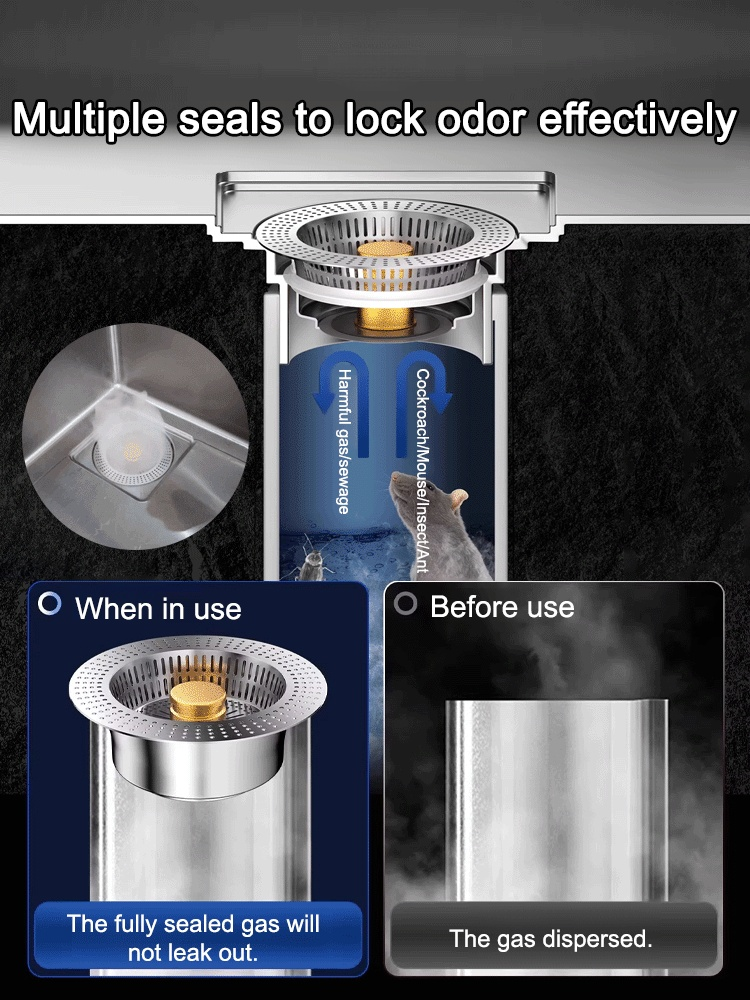 Multiple seals to lock odor effectively

Harmful gas/sewage

Cockroach/Mouse/Insect/Ant

When in use

The fully sealed gas will not leak out.

Before use

The gas dispersed.