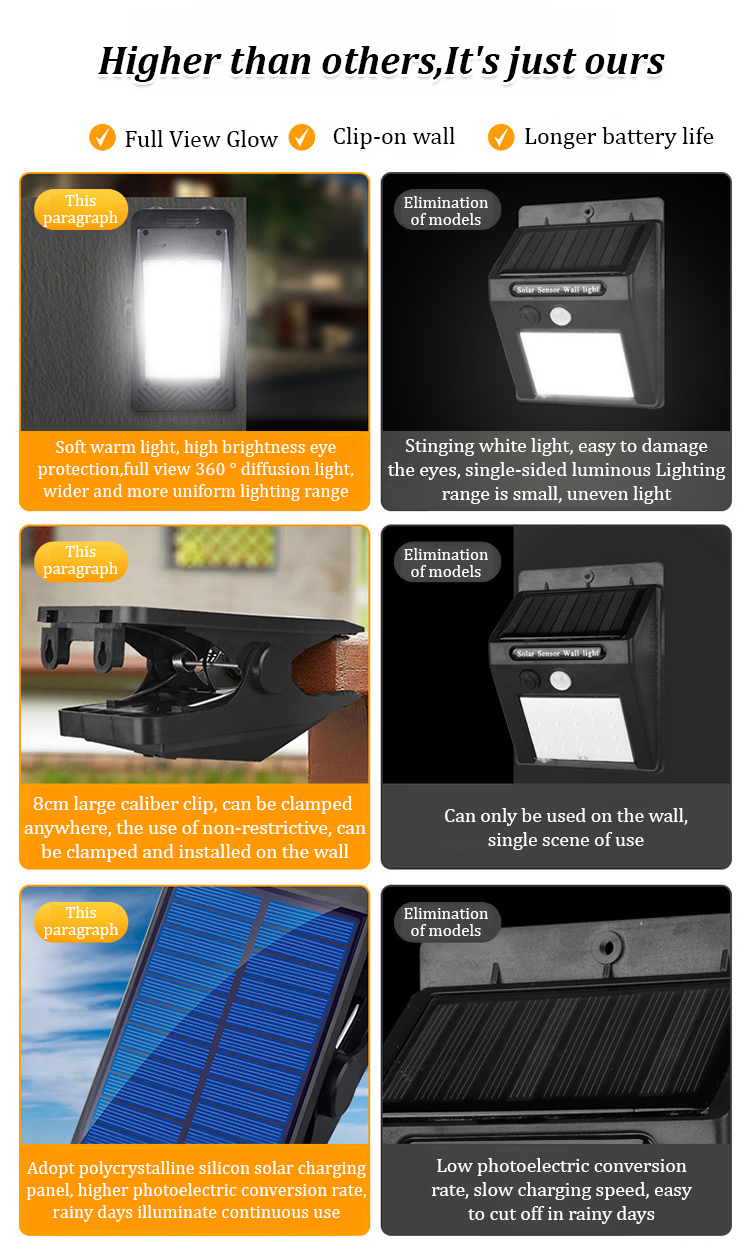 Higher than others,It's just ours

Full View Glow  Clip-on wall  Longer battery life

This paragraph

Soft warm light, high brightness eye protection,full view 360 ° diffusion light, wider and more uniform lighting range

Elimination of models

Solar Sensor Wall light

Stinging white light, easy to damage the eyes, single-sided luminous Lighting range is small, uneven light

This paragraph

8cm large caliber clip, can be clamped anywhere, the use of non-restrictive, can be clamped and installed on the wall

Elimination of models

Solar Sensor Wall light

Can only be used on the wall, single scene of use

This paragraph

Adopt polycrystalline silicon solar charging panel, higher photoelectric conversion rate, rainy days illuminate continuous use

Elimination of models

Low photoelectric conversion rate, slow charging speed, easy to cut off in rainy days