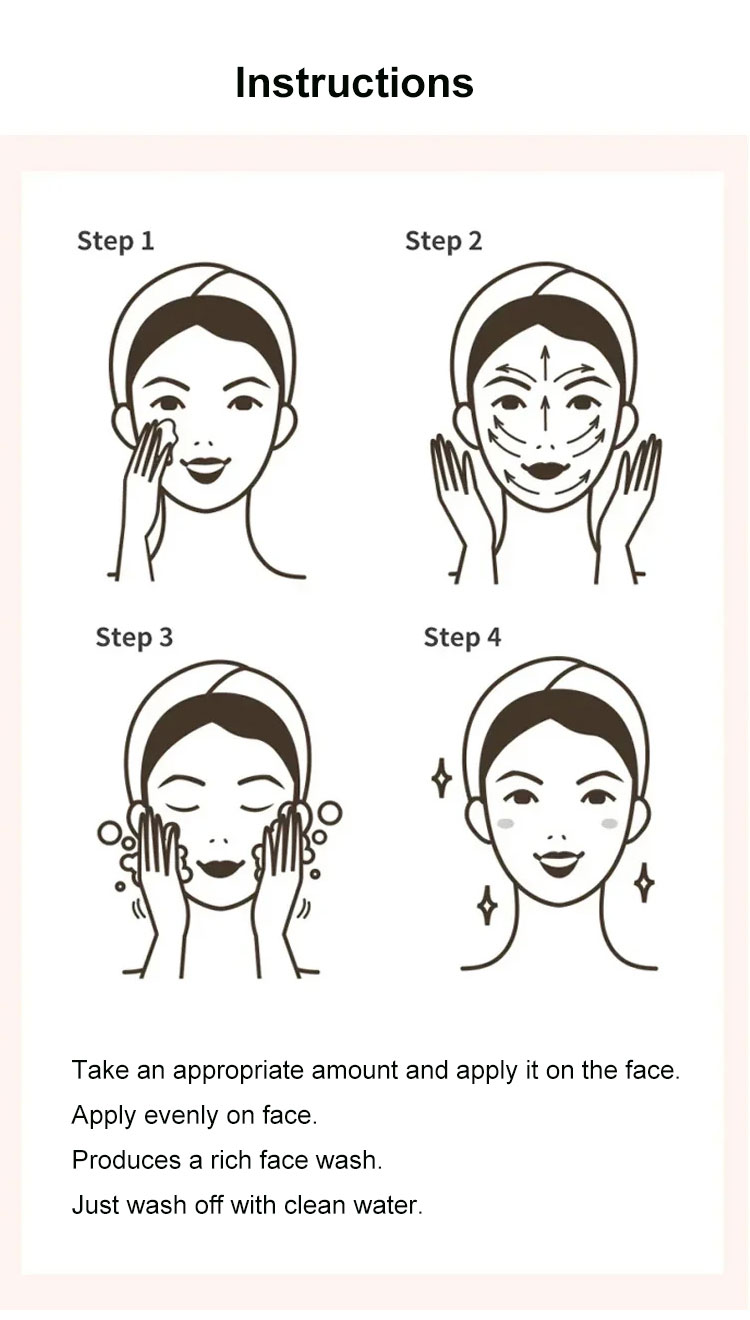 Instructions

Step 1

Step 2

Step 3

Step 4

Take an appropriate amount and apply it on the face.
Apply evenly on face.
Produces a rich face wash.
Just wash off with clean water.