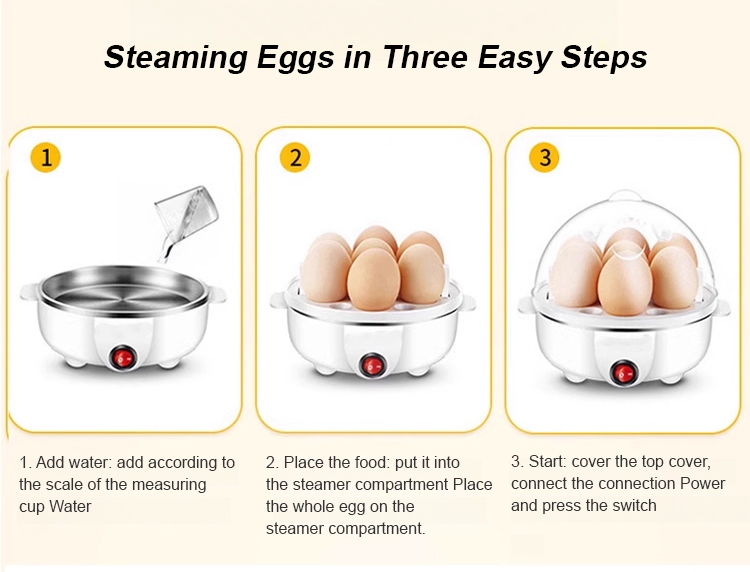 Steaming Eggs in Three Easy Steps

1

2

3

1. Add water: add according to the scale of the measuring cup Water

2. Place the food: put it into the steamer compartment Place the whole egg on the steamer compartment.

3. Start: cover the top cover, connect the connection Power and press the switch