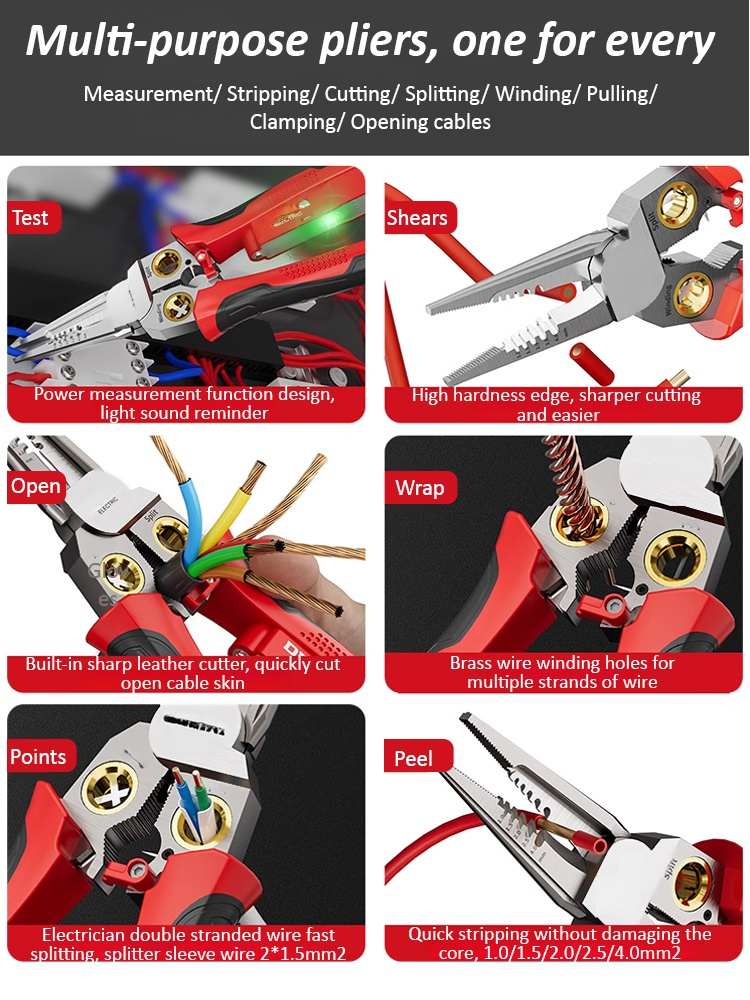 Multi-purpose pliers, one for every

Measurement/ Stripping/ Cutting/ Splitting/ Winding/ Pulling/ Clamping/ Opening cables

Test

Power measurement function design, light sound reminder

Shears

Split

Winding

High hardness edge, sharper cutting and easier

Open

ELECTRIC

Split

Built-in sharp leather cutter, quickly cut open cable skin

Wrap

Brass wire winding holes for multiple strands of wire

Points

Electrician double stranded wire fast splitting, splitter sleeve wire 2*1.5mm2

Peel

Split

Quick stripping without damaging the core, 1.0/1.5/2.0/2.5/4.0mm2