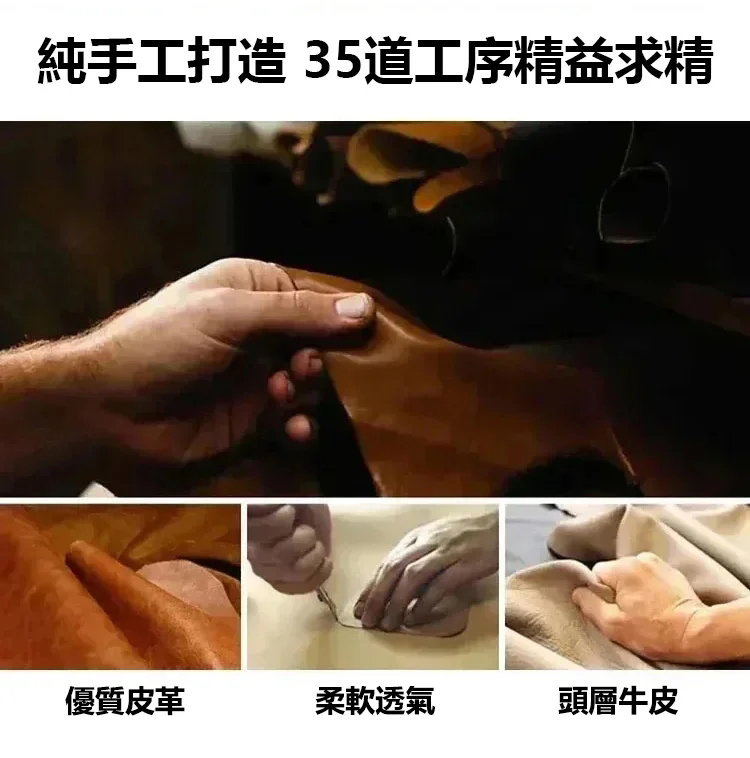 純手工打造 35道工序精益求精

優質皮革

柔軟透氣

頭層牛皮