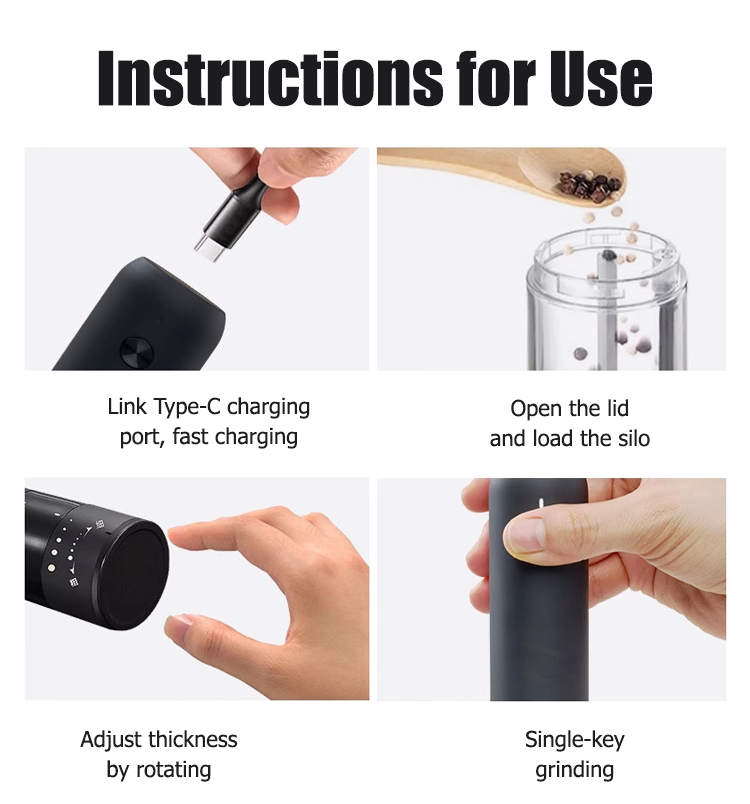 Instructions for Use

Link Type-C charging port, fast charging

Open the lid and load the silo

Adjust thickness by rotating

Single-key grinding