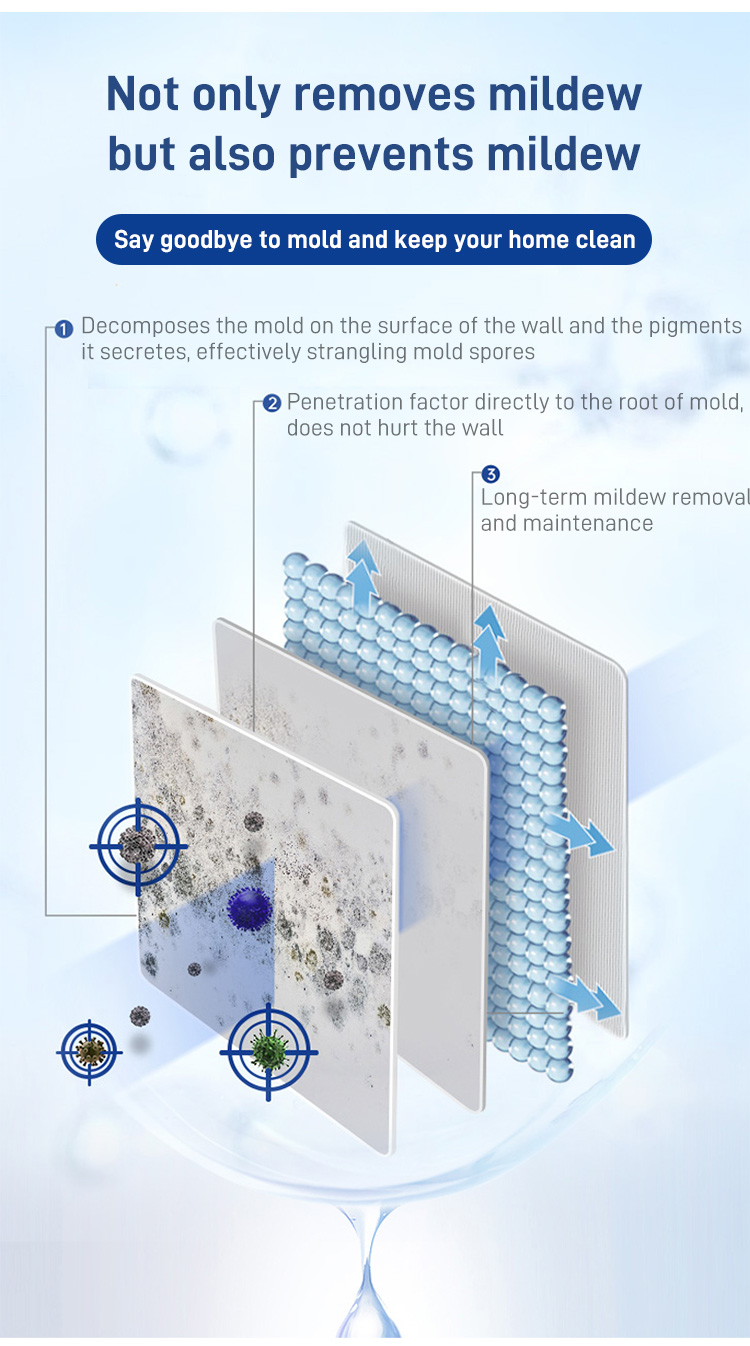 Not only removes mildew but also prevents mildew

Say goodbye to mold and keep your home clean

1 Decomposes the mold on the surface of the wall and the pigments it secretes, effectively strangling mold spores

2 Penetration factor directly to the root of mold, does not hurt the wall

3 Long-term mildew removal and maintenance