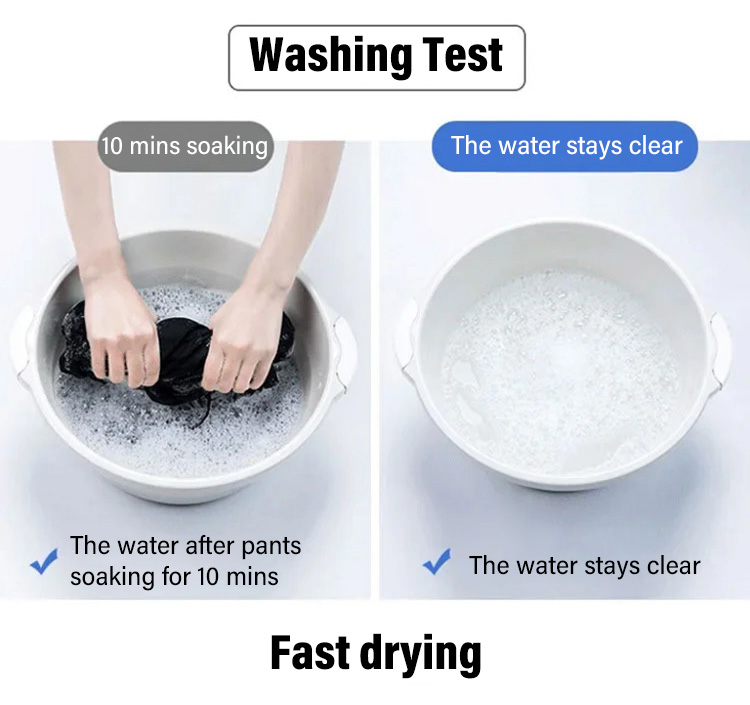 Washing Test

10 mins soaking

The water after pants soaking for 10 mins

The water stays clear

The water stays clear

Fast drying