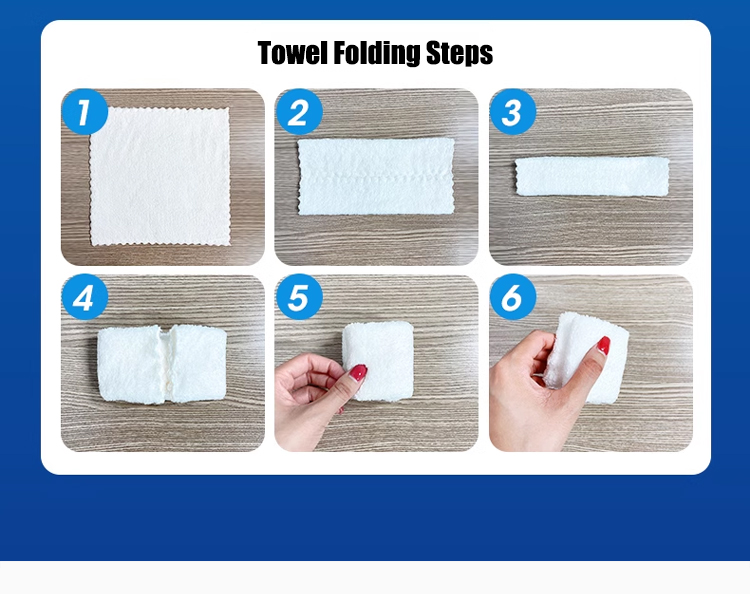 Towel Folding Steps

1

2

3

4

5

6