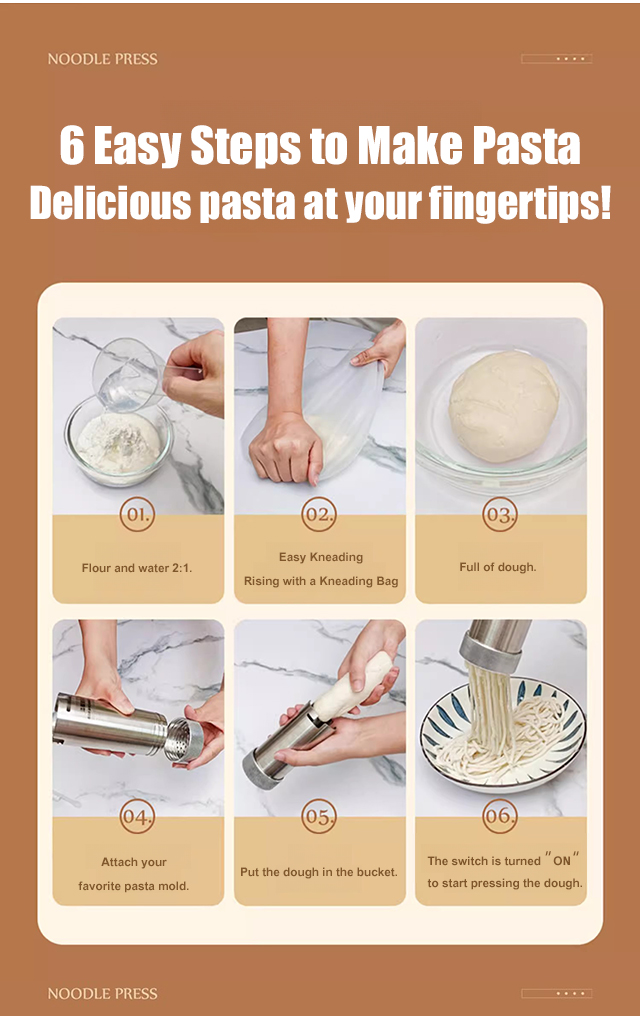 NOODLE PRESS

6 Easy Steps to Make Pasta
Delicious pasta at your fingertips!

01.
Flour and water 2:1.

02.
Easy Kneading
Rising with a Kneading Bag

03.
Full of dough.

04.
Attach your favorite pasta mold.

05.
Put the dough in the bucket.

06.
The switch is turned "ON" to start pressing the dough.

NOODLE PRESS