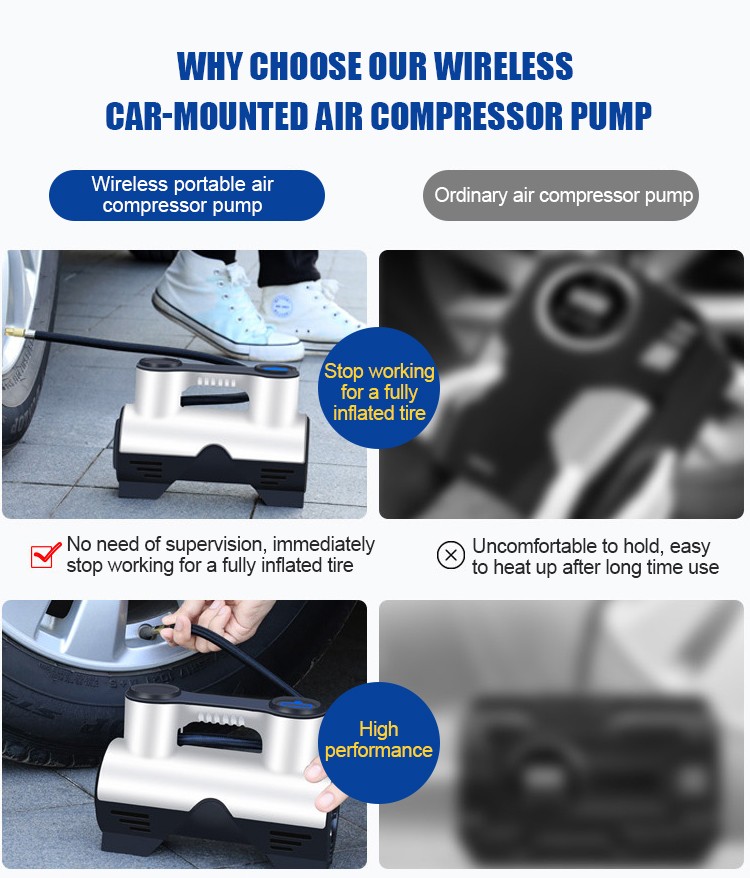 WHY CHOOSE OUR WIRELESS CAR-MOUNTED AIR COMPRESSOR PUMP

Wireless portable air compressor pump

Ordinary air compressor pump

Stop working for a fully inflated tire

No need of supervision, immediately stop working for a fully inflated tire

Uncomfortable to hold, easy to heat up after long time use

High performance