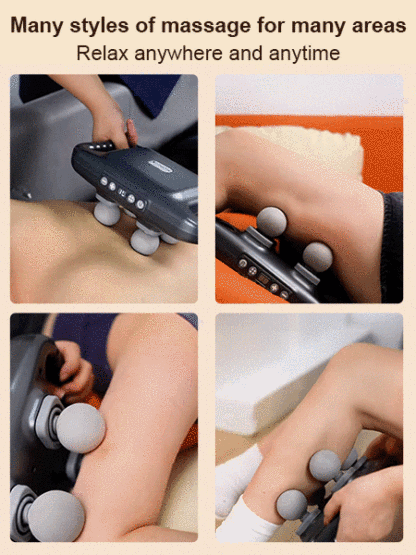 Many styles of massage for many areas
Relax anywhere and anytime