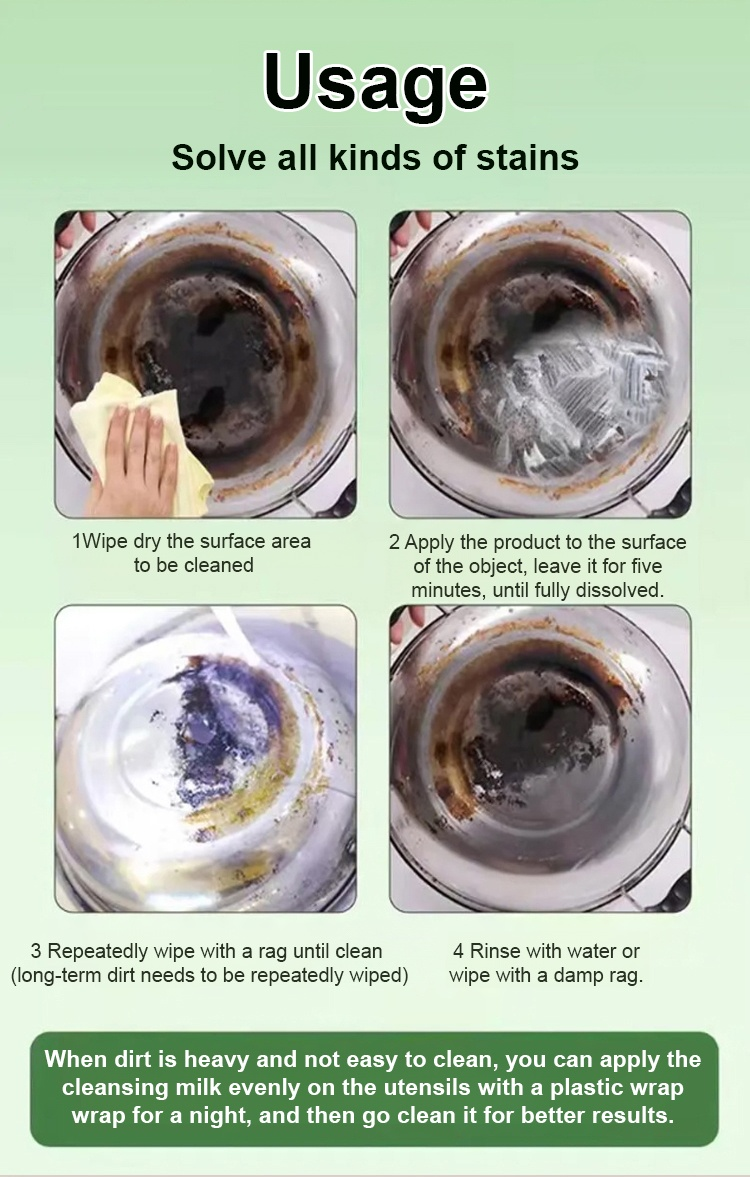 Usage

Solve all kinds of stains

1Wipe dry the surface area to be cleaned

2 Apply the product to the surface of the object, leave it for five minutes, until fully dissolved.

3 Repeatedly wipe with a rag until clean (long-term dirt needs to be repeatedly wiped)

4 Rinse with water or wipe with a damp rag.

When dirt is heavy and not easy to clean, you can apply the cleansing milk evenly on the utensils with a plastic wrap wrap for a night, and then go clean it for better results.