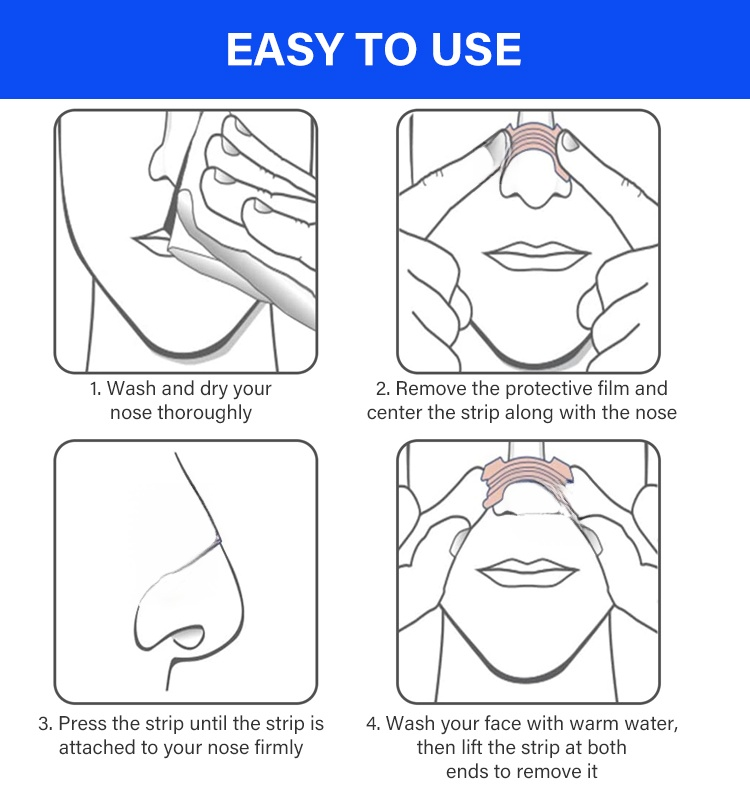 EASY TO USE

1. Wash and dry your nose thoroughly

2. Remove the protective film and center the strip along with the nose

3. Press the strip until the strip is attached to your nose firmly

4. Wash your face with warm water, then lift the strip at both ends to remove it