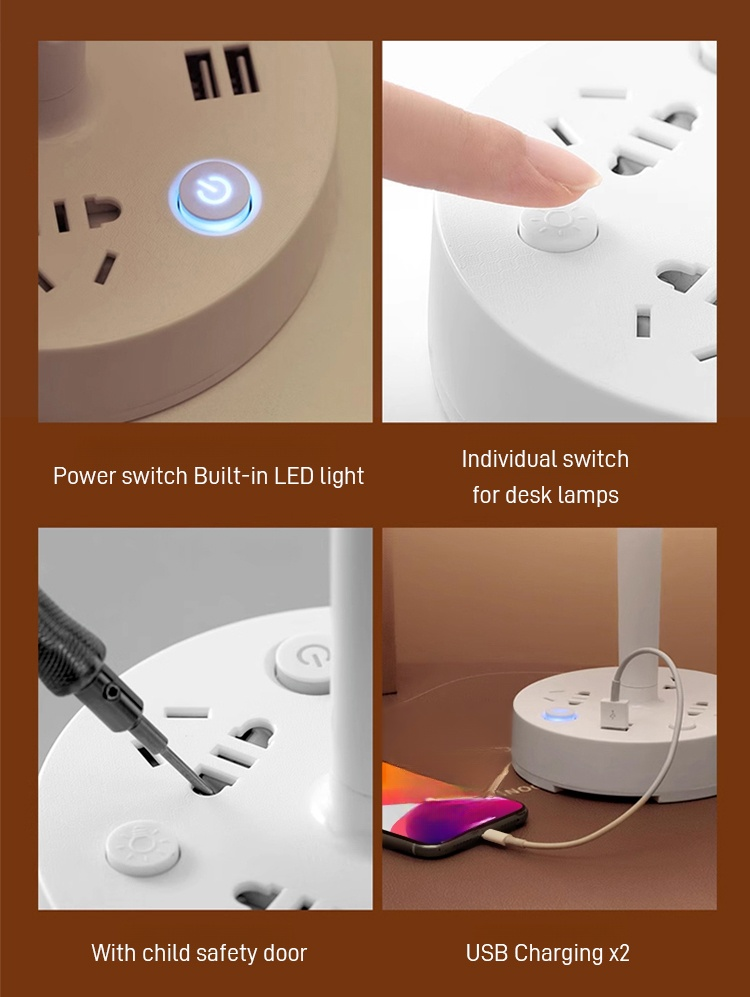 Power switch Built-in LED light

Individual switch for desk lamps

With child safety door

USB Charging x2