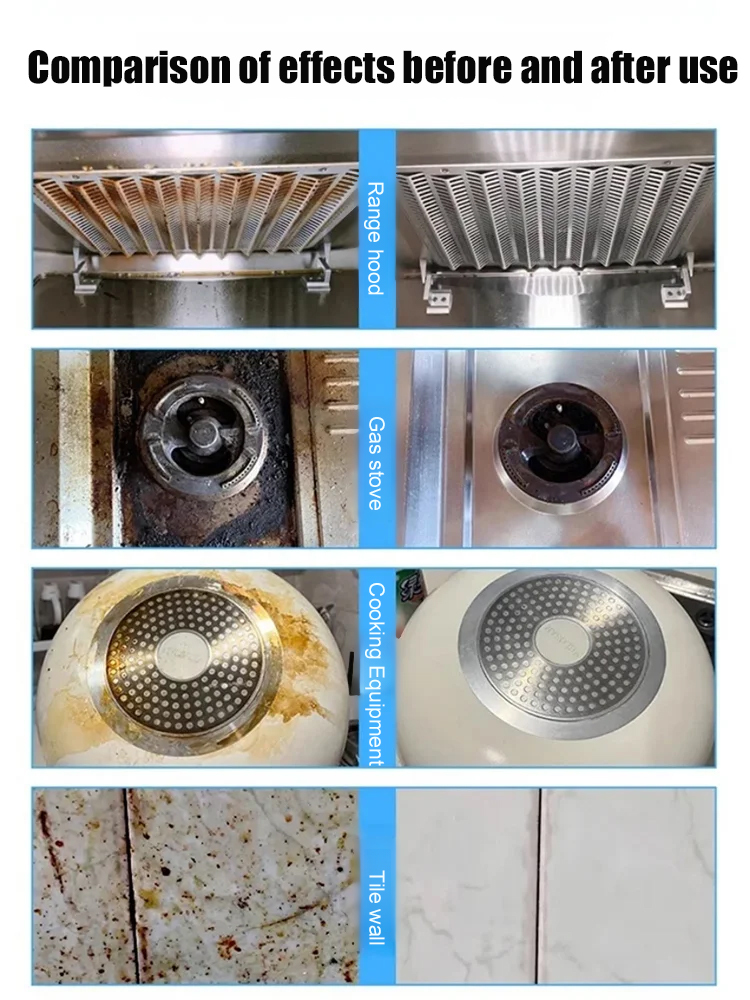 Comparison of effects before and after use

Range hood

Gas stove

Cooking Equipment

Tile wall