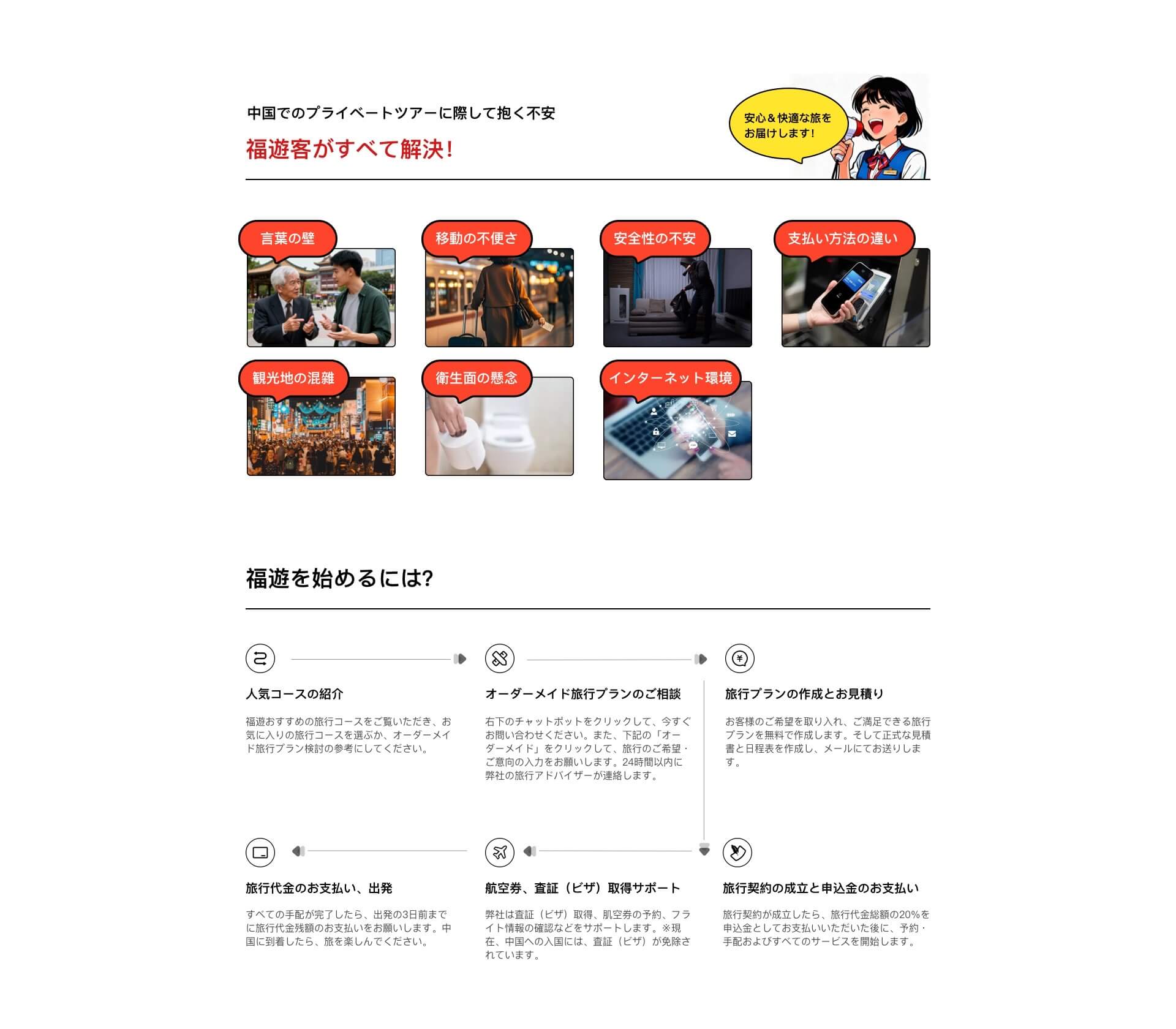 中国でのプライベートツアーに際して抱く不安

福遊客がすべて解決!

安心＆快適な旅をお届けします!

言葉の壁

移動の不便さ

安全性の不安

支払い方法の違い

観光地の混雑

衛生面の懸念

インターネット環境

福遊を始めるには?

人気コースの紹介

福遊おすすめの旅行コースをご覧いただき、お気に入りの旅行コースを選ぶか、オーダーメイド旅行プラン検討の参考にしてください。

オーダーメイド旅行プランのご相談

右下のチャットボットをクリックして、今すぐお問い合わせください。また、下記の「オーダーメイド」をクリックして、旅行のご希望・ご意向の入力をお願いします。24時間以内に弊社の旅行アドバイザーが連絡します。

旅行プランの作成とお見積り

お客様のご希望を取り入れ、ご満足できる旅行プランを無料で作成します。そして正式な見積書と日程表を作成し、メールにてお送りします。

旅行代金のお支払い、出発

すべての手配が完了したら、出発の3日前までに旅行代金残額のお支払いをお願いします。中国に到着したら、旅を楽しんでください。

航空券、査証（ビザ）取得サポート

弊社は査証（ビザ）取得、航空券の予約、フライト情報の確認などをサポートします。※現在、中国への入国には、査証（ビザ）が免除されています。

旅行契約の成立と申込金のお支払い

旅行契約が成立したら、旅行代金総額の20%を申込金としてお支払いいただいた後に、予約・手配およびすべてのサービスを開始します。