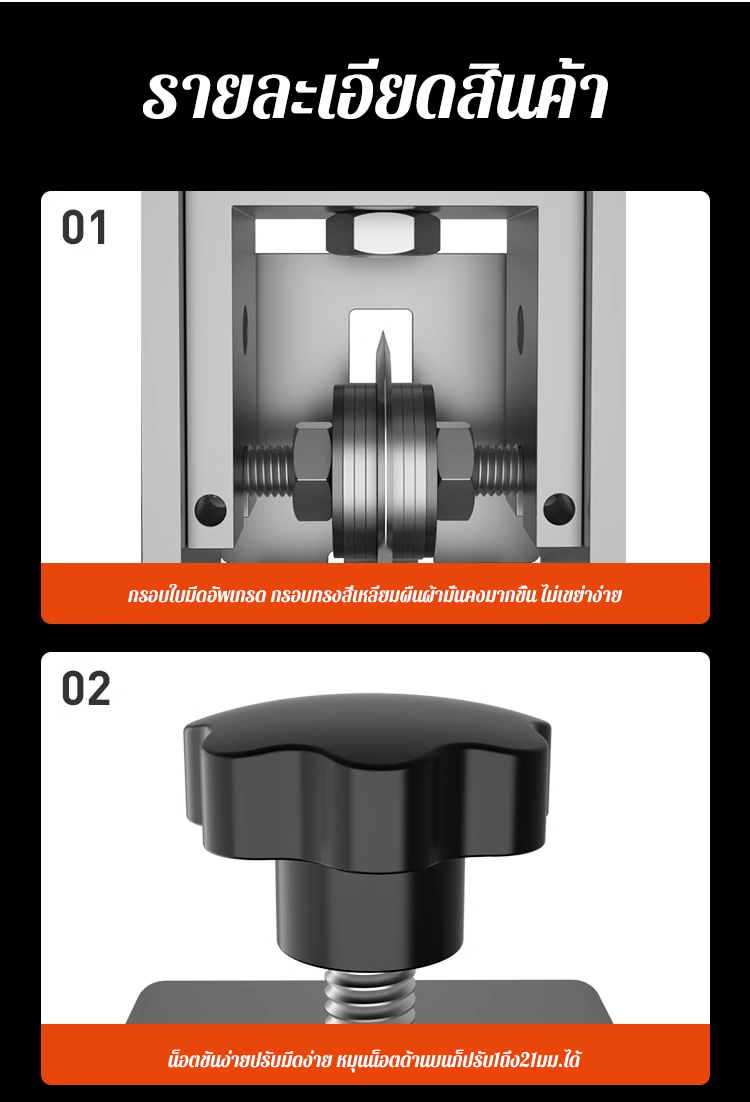 รายละเอียดสินค้า

01

กรอบใบมีดอัพเกรด กรอบทรงสี่เหลี่ยมผืนผ้ามั่นคงมากขึ้น ไม่เขย่าง่าย

02

น็อตขันง่ายปรับมีดง่าย หมุนน็อตด้านบนก็ปรับ1ถึง21มม.ได้