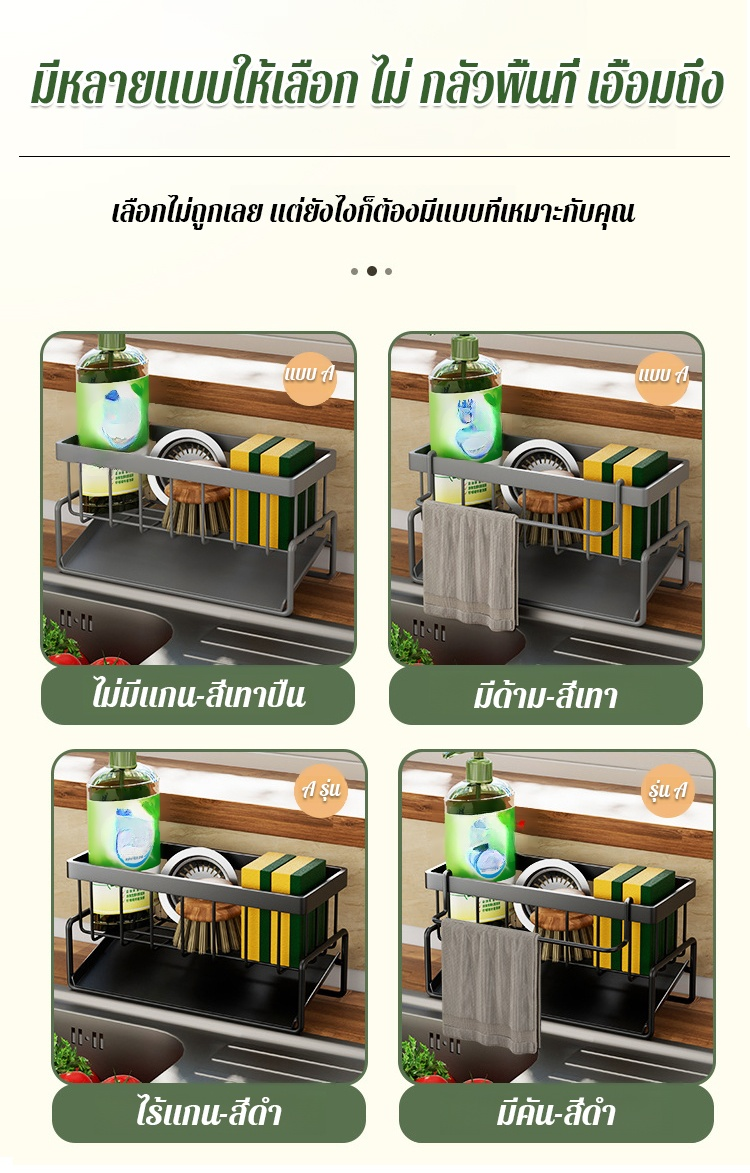 มีหลายแบบให้เลือก ไม่ กลัวพื้นที่ เอื้อมถึง

เลือกไม่ถูกเลย แต่ยังไงก็ต้องมีแบบที่เหมาะกับคุณ

แบบ A

ไม่มีแกน-สีเทาปืน

แบบ A

มีด้าม-สีเทา

A รุ่น

ไร้แกน-สีดำ

รุ่น A

มีคัน-สีดำ