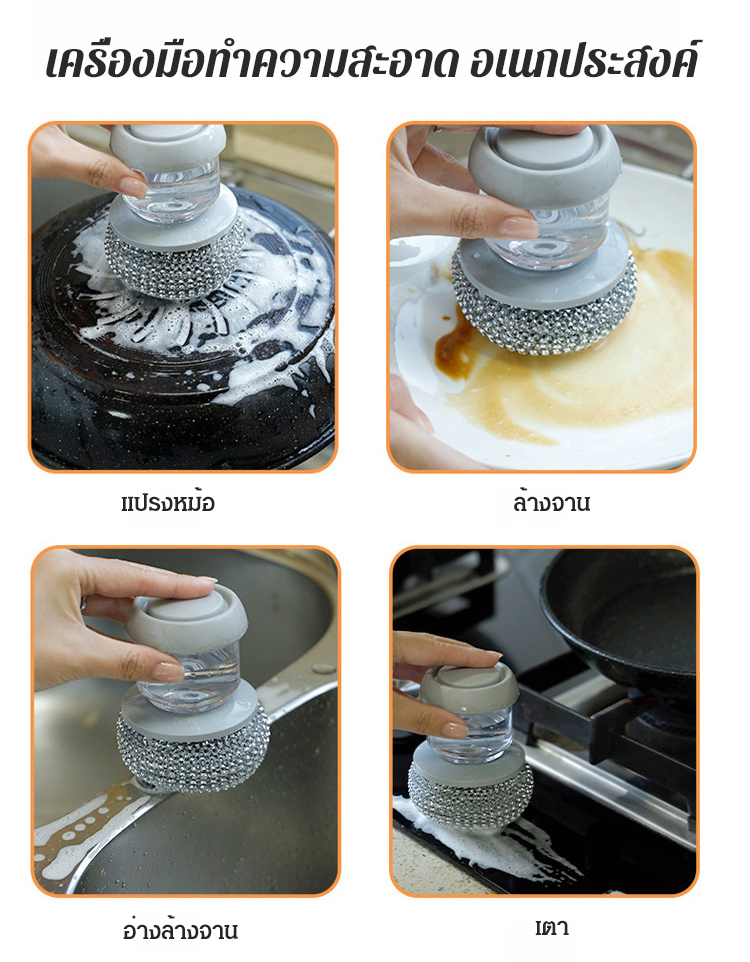 เครื่องมือทำความสะอาด อเนกประสงค์

แปรงหม้อ

ล้างจาน

อ่างล้างจาน

เตา