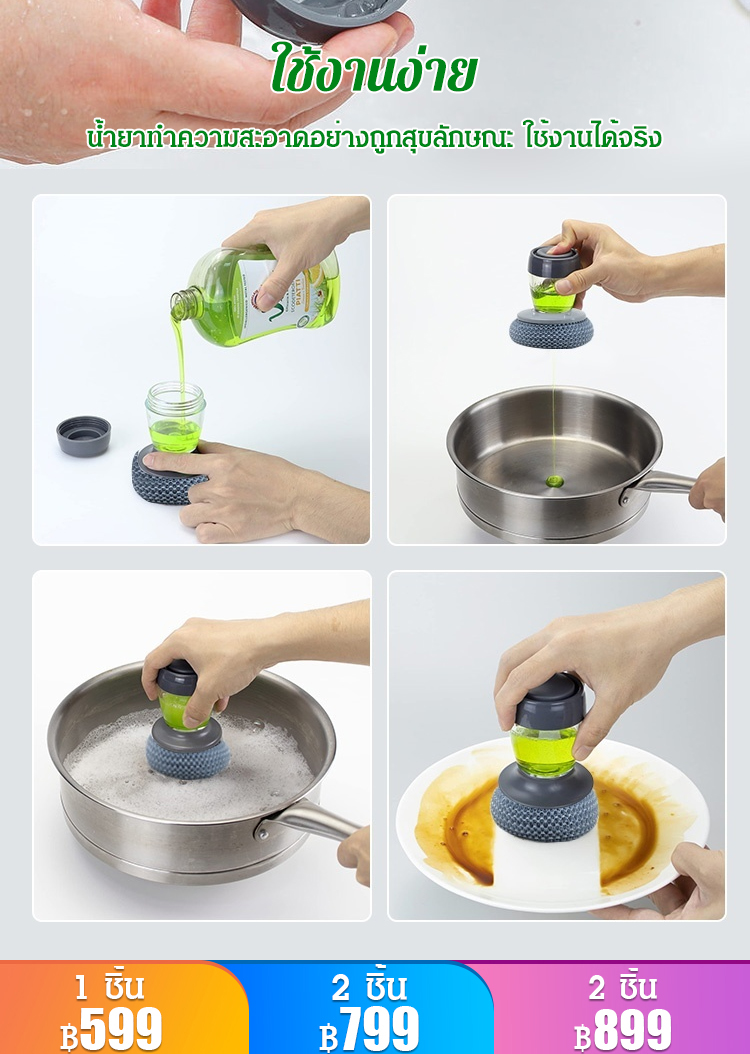 ใช้งานง่าย

น้ำยาทำความสะอาดอย่างถูกสุขลักษณะ ใช้งานได้จริง

PIATTI

1 ชิ้น
฿599

2 ชิ้น
฿799

2 ชิ้น
฿899