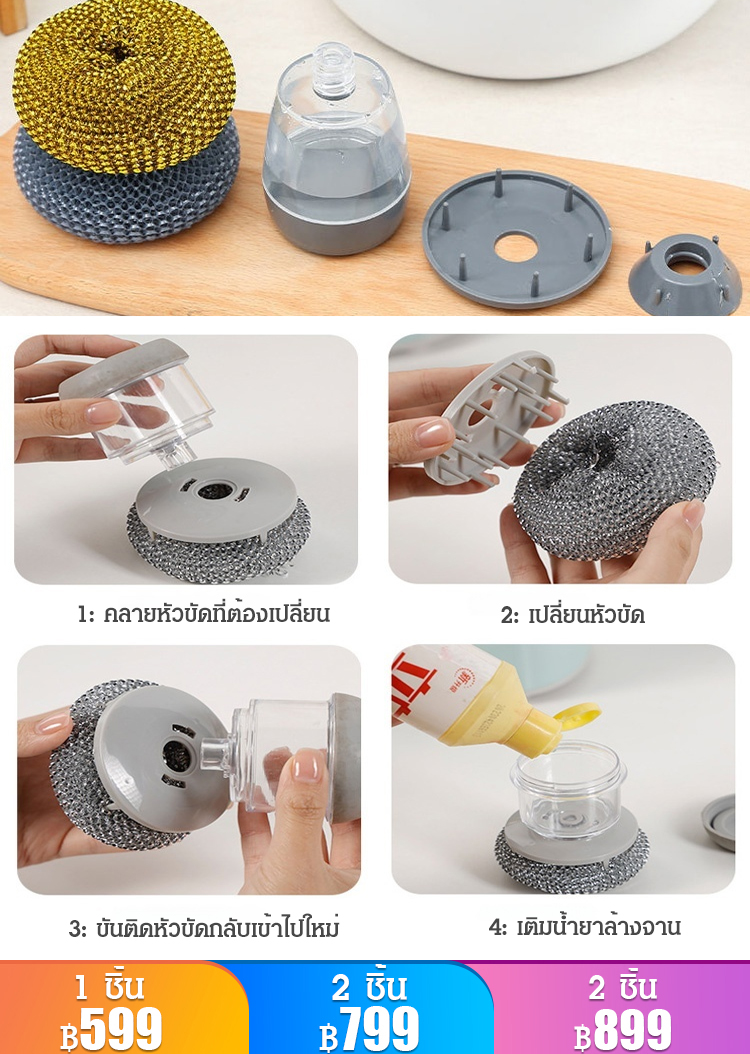 1: คลายหัวขัดที่ต้องเปลี่ยน

2: เปลี่ยนหัวขัด

3: ขันติดหัวขัดกลับเข้าไปใหม่

4: เติมน้ำยาล้างจาน

1 ชิ้น
฿599

2 ชิ้น
฿799

2 ชิ้น
฿899