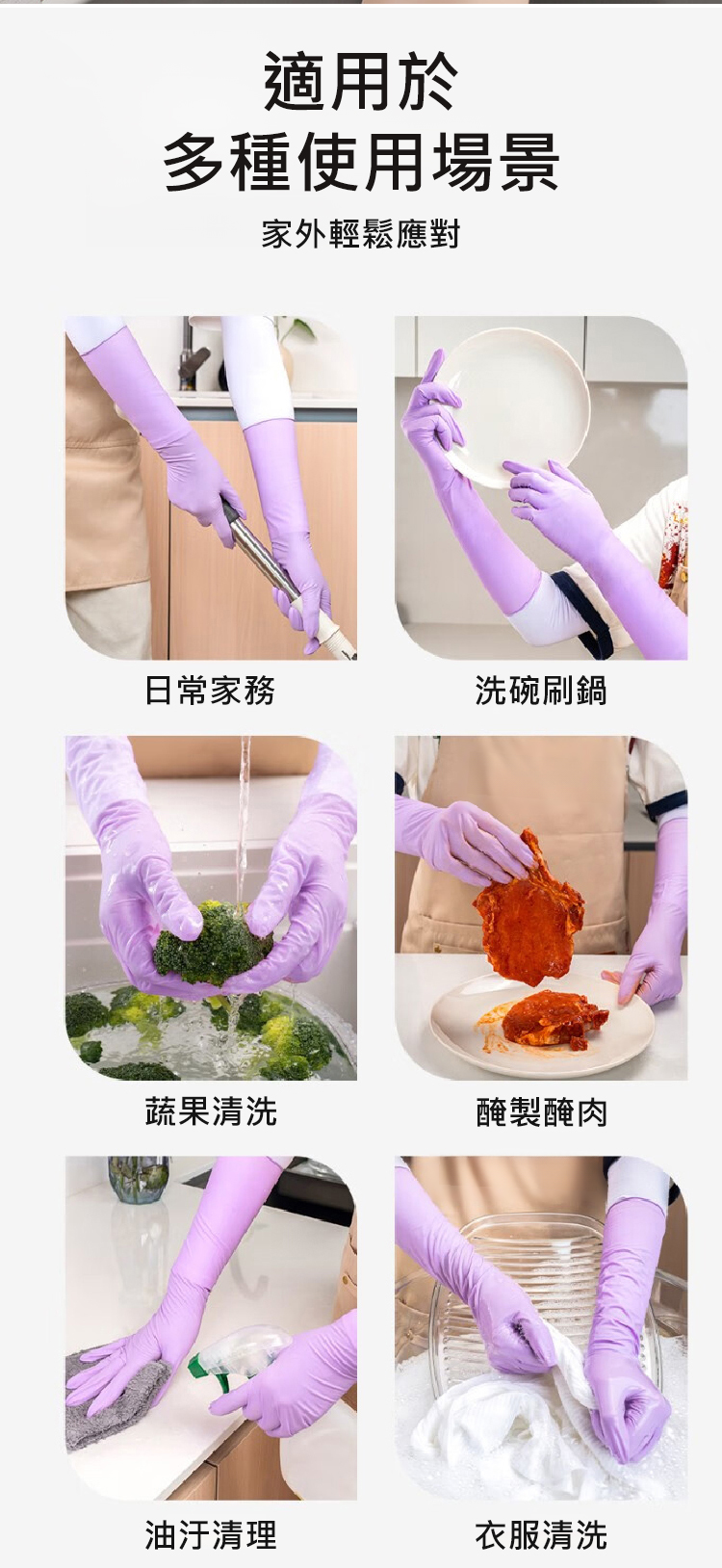 適用於
多種使用場景

家外輕鬆應對

日常家務

洗碗刷鍋

蔬果清洗

醃製醃肉

油汙清理

衣服清洗