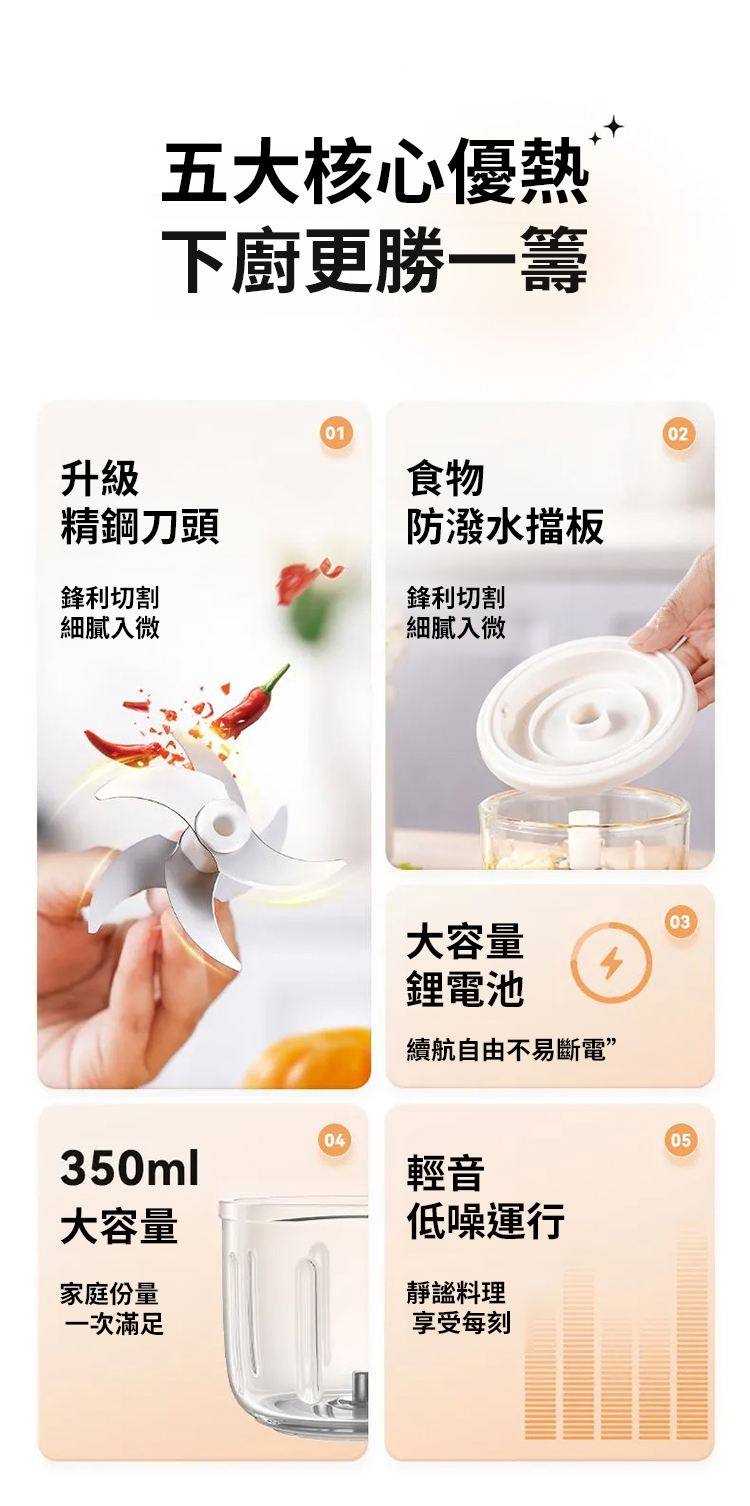 五大核心優熱
下廚更勝一籌

01
升級
精鋼刀頭

鋒利切割
細膩入微

02
食物
防潑水擋板

鋒利切割
細膩入微

03
大容量
鋰電池

續航自由不易斷電”

04
350ml
大容量

家庭份量
一次滿足

05
輕音
低噪運行

靜謐料理
享受每刻