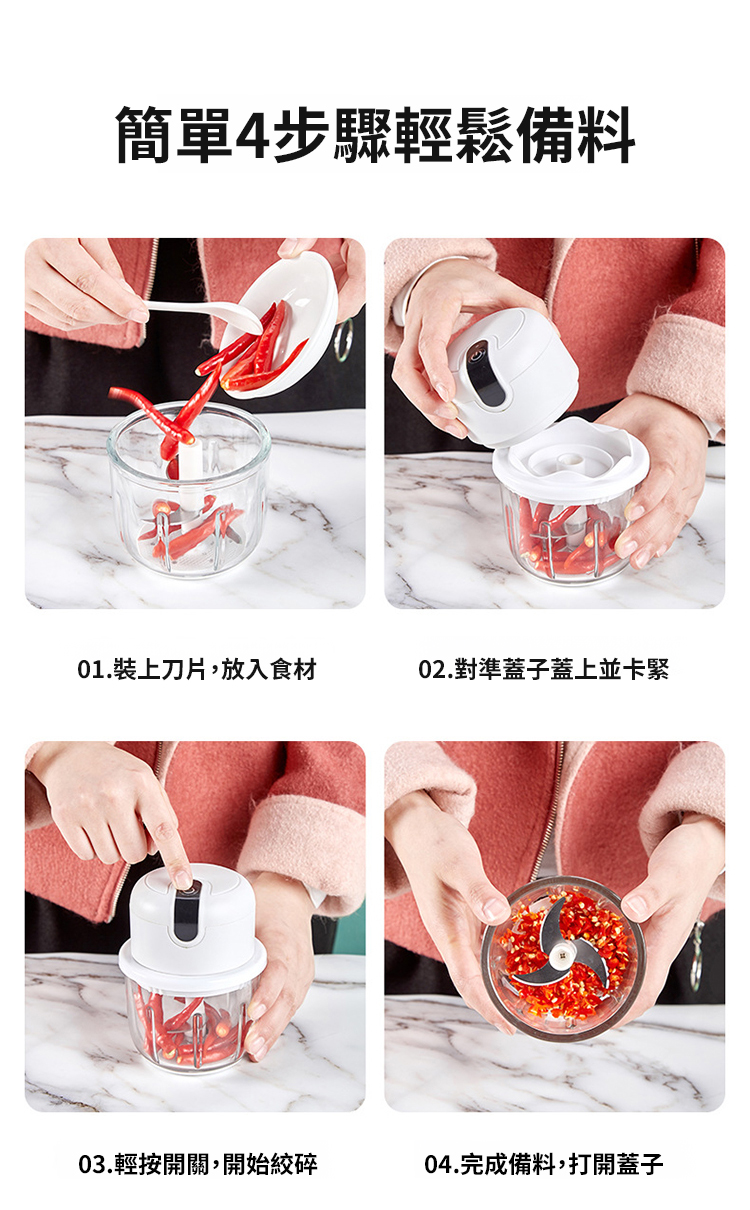 簡單4步驟輕鬆備料

01.裝上刀片，放入食材

02.對準蓋子蓋上並卡緊

03.輕按開關，開始絞碎

04.完成備料，打開蓋子