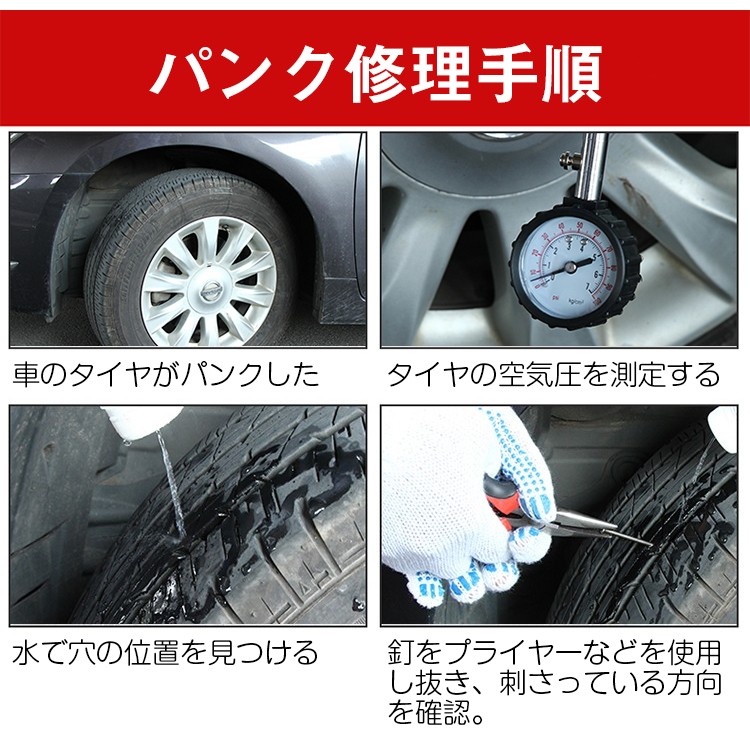 パンク修理手順

車のタイヤがパンクした

タイヤの空気圧を測定する

水で穴の位置を見つける

釘をプライヤーなどを使用し抜き、刺さっている方向を確認。