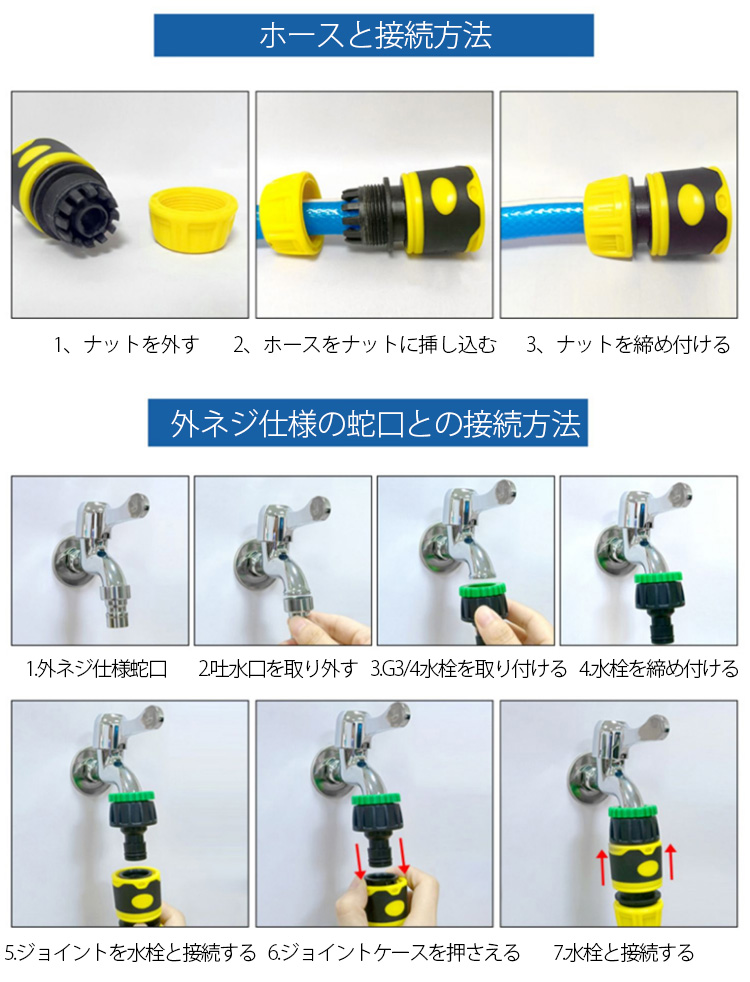 ホースと接続方法

1、ナットを外す

2、ホースをナットに挿し込む

3、ナットを締め付ける

外ネジ仕様の蛇口との接続方法

1.外ネジ仕様蛇口

2.吐水口を取り外す

3.G3/4水栓を取り付ける

4.水栓を締め付ける

5.ジョイントを水栓と接続する

6.ジョイントケースを押さえる

7.水栓と接続する