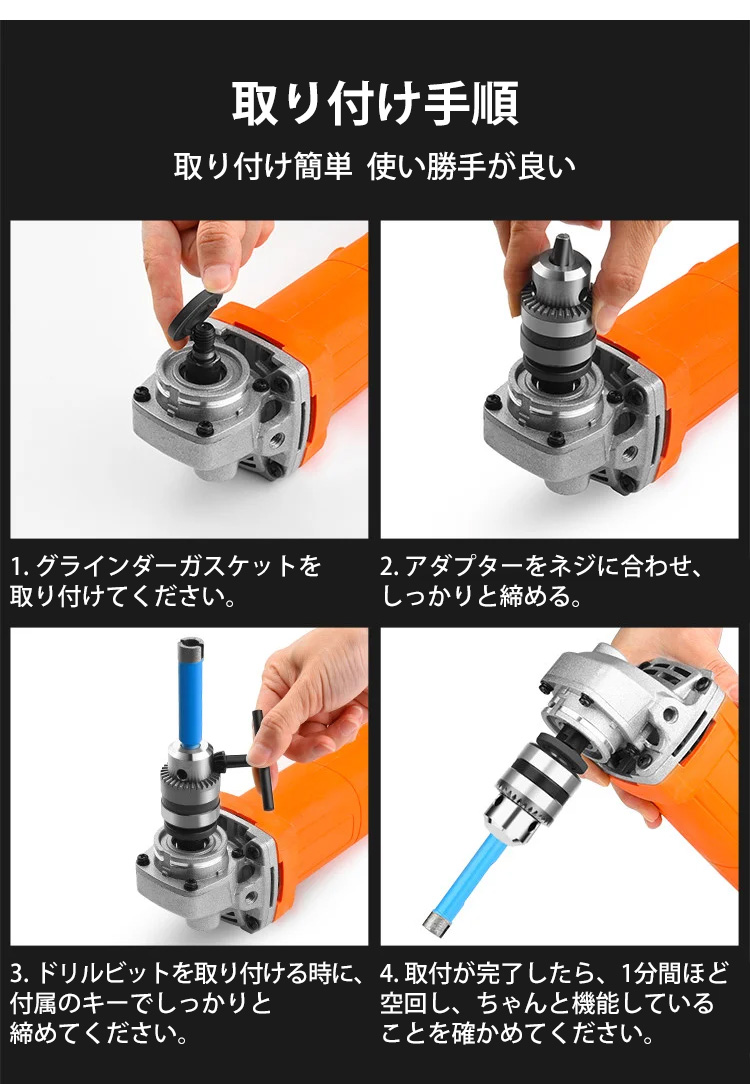 取り付け手順

取り付け簡単 使い勝手が良い

1. グラインダーガスケットを取り付けてください。

2. アダプターをネジに合わせ、しっかりと締める。

3. ドリルビットを取り付ける時に、付属のキーでしっかりと締めてください。

4. 取付が完了したら、1分間ほど空回し、ちゃんと機能していることを確かめてください。