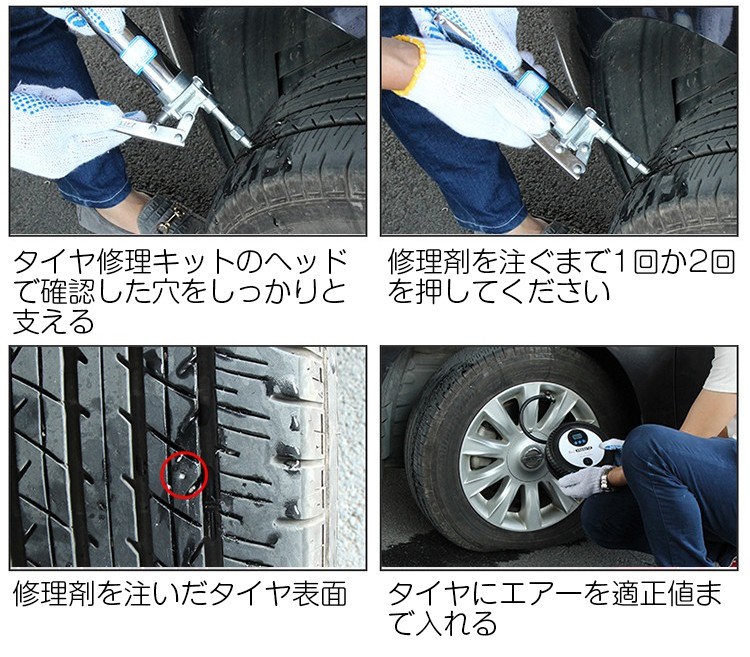 タイヤ修理キットのヘッドで確認した穴をしっかりと支える

修理剤を注ぐまで1回か2回を押してください

修理剤を注いだタイヤ表面

タイヤにエアーを適正値まで入れる