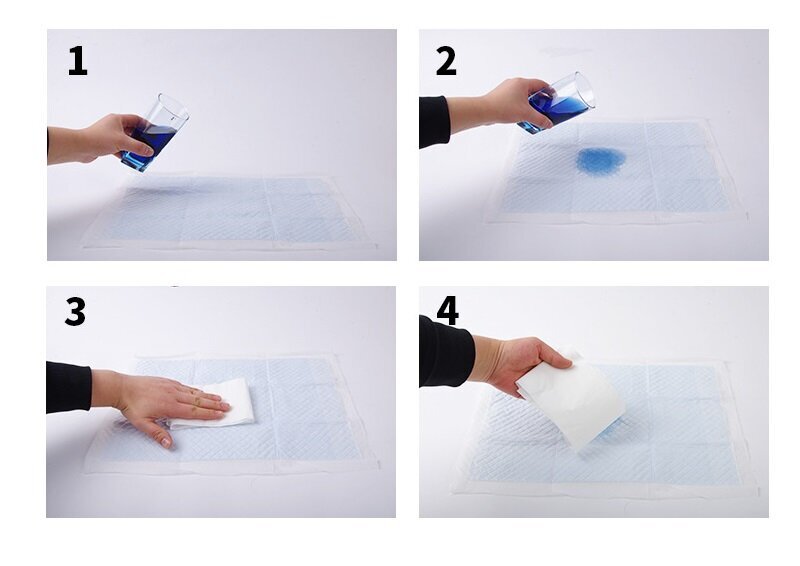 1

2

3

4