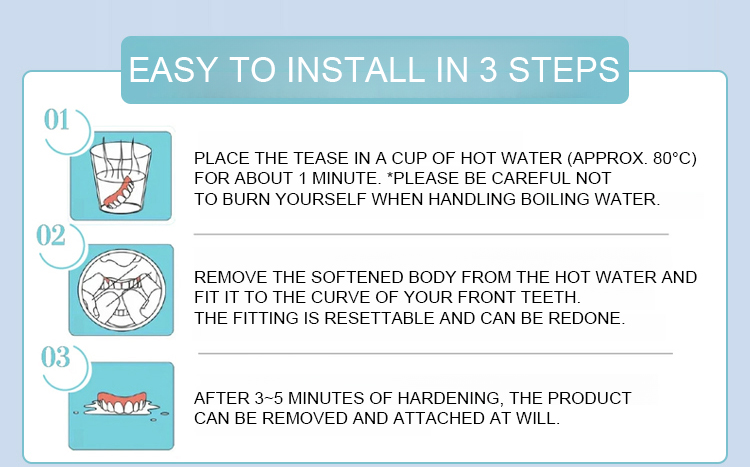 EASY TO INSTALL IN 3 STEPS

01

PLACE THE TEASE IN A CUP OF HOT WATER (APPROX. 80°C) FOR ABOUT 1 MINUTE. *PLEASE BE CAREFUL NOT TO BURN YOURSELF WHEN HANDLING BOILING WATER.

02

REMOVE THE SOFTENED BODY FROM THE HOT WATER AND FIT IT TO THE CURVE OF YOUR FRONT TEETH. THE FITTING IS RESETTABLE AND CAN BE REDONE.

03

AFTER 3~5 MINUTES OF HARDENING, THE PRODUCT CAN BE REMOVED AND ATTACHED AT WILL.