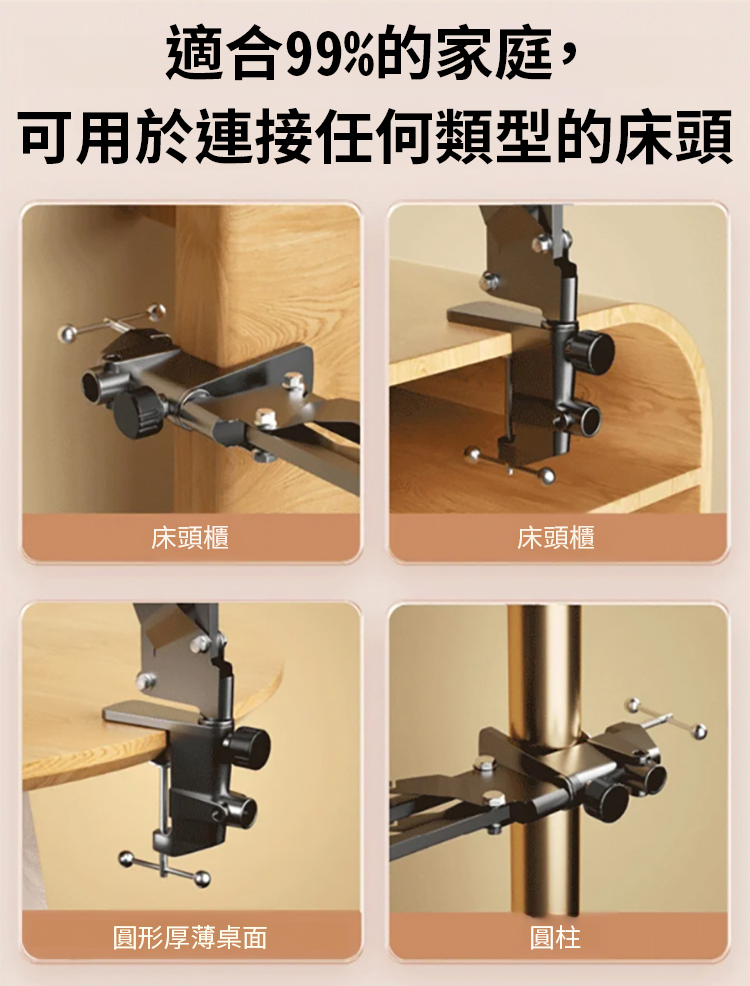 適合99%的家庭，
可用於連接任何類型的床頭

床頭櫃

床頭櫃

圓形厚薄桌面

圓柱