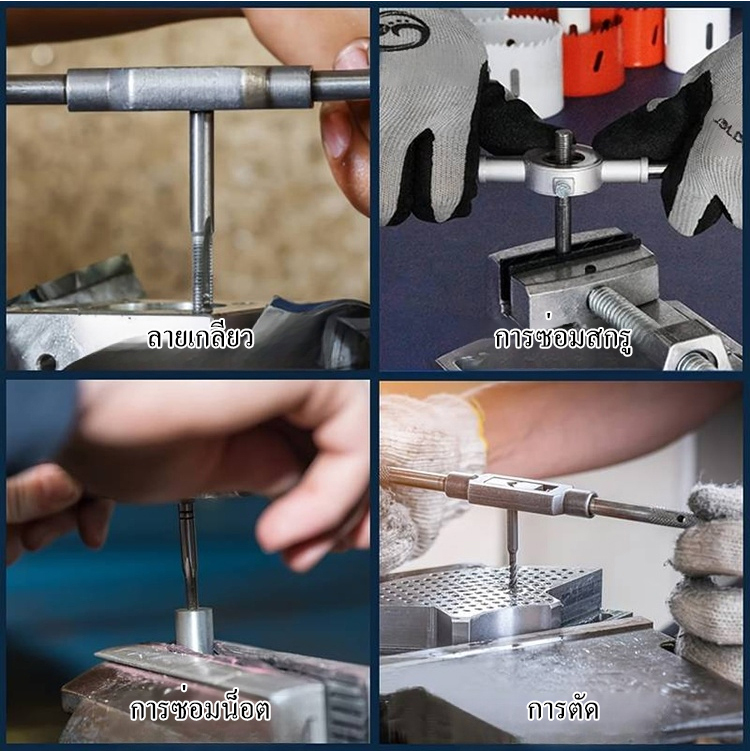 ลายเกลียว

การซ่อมสกรู

การซ่อมน็อต

การตัด