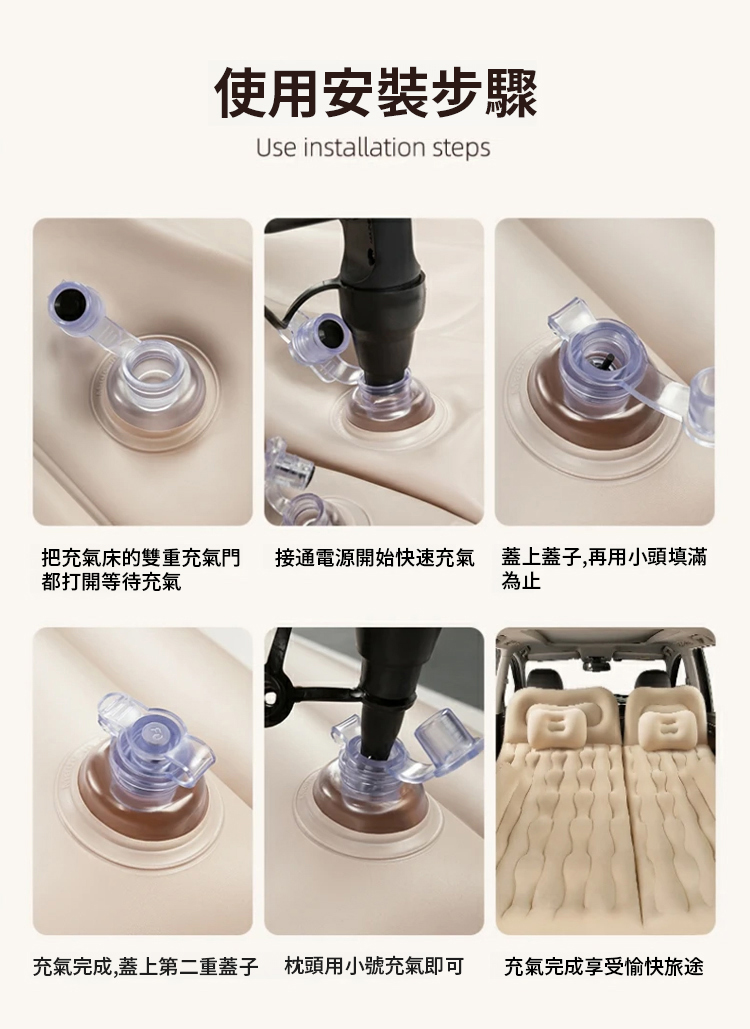 使用安裝步驟

Use installation steps

把充氣床的雙重充氣門都打開等待充氣

接通電源開始快速充氣

蓋上蓋子,再用小頭填滿為止

充氣完成,蓋上第二重蓋子

枕頭用小號充氣即可

充氣完成享受愉快旅途