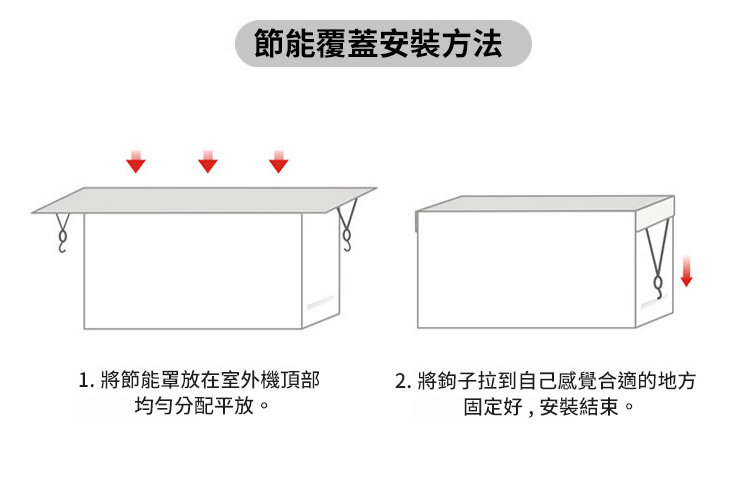 節能覆蓋安裝方法

1. 將節能罩放在室外機頂部均勻分配平放。

2. 將鉤子拉到自己感覺合適的地方固定好，安裝結束。