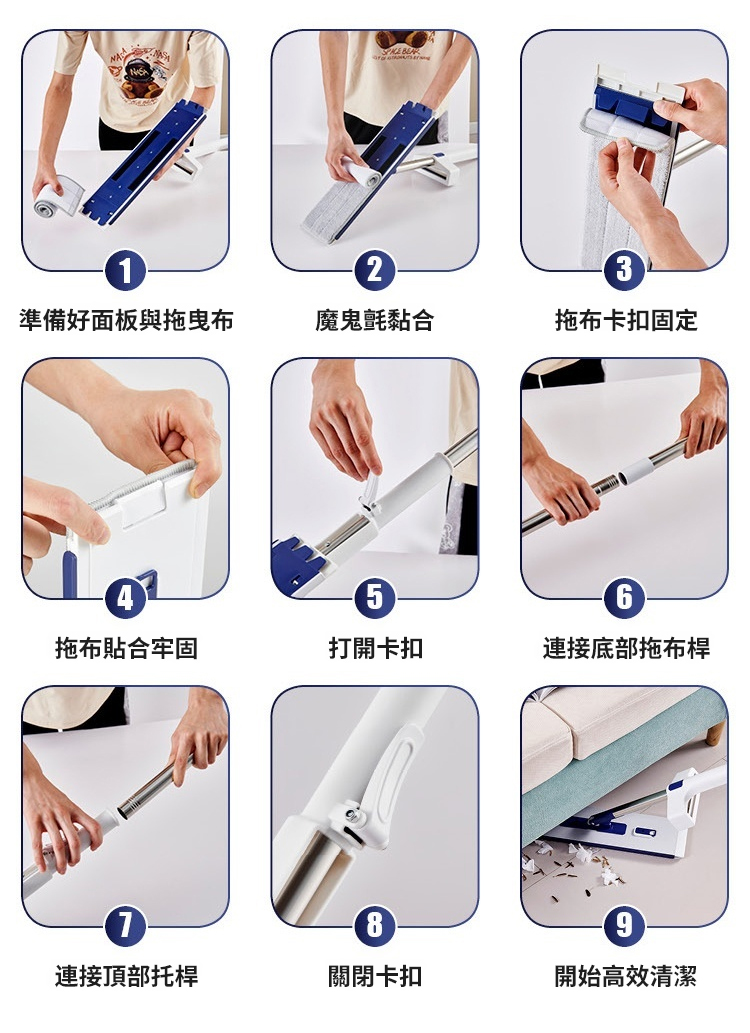 1
準備好面板與拖曳布

2
魔鬼氈黏合

3
拖布卡扣固定

4
拖布貼合牢固

5
打開卡扣

6
連接底部拖布桿

7
連接頂部托桿

8
關閉卡扣

9
開始高效清潔